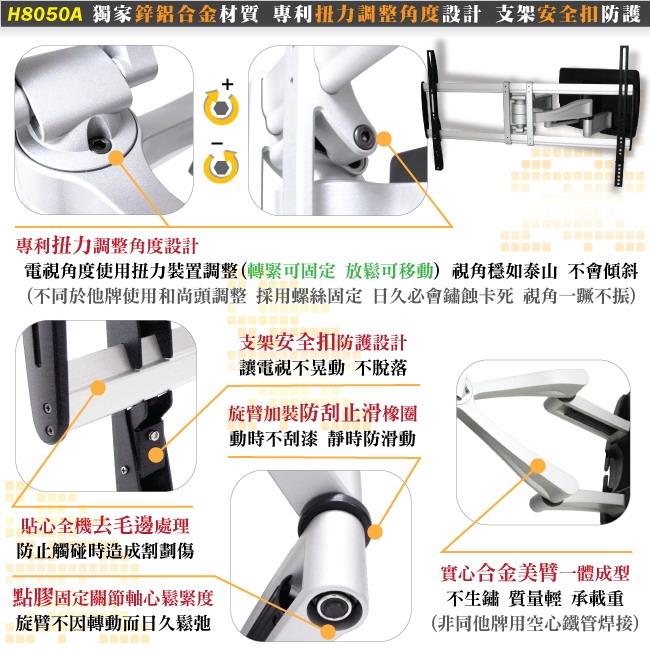 H8050A 獨家鋅鋁合金材質 專利扭力調整角度設計 支架安全扣防護

+

-

專利扭力調整角度設計

電視角度使用扭力裝置調整(轉緊可固定 放鬆可移動) 視角穩如泰山 不會傾斜
(不同於他牌使用和尚頭調整 採用螺絲固定 日久必會鏽蝕卡死 視角一蹶不振)

支架安全扣防護設計
讓電視不晃動 不脫落

旋臂加裝防刮止滑橡圈
動時不刮漆 靜時防滑動

貼心全機去毛邊處理
防止觸碰時造成割劃傷

點膠固定關節軸心鬆緊度
旋臂不因轉動而日久鬆弛

實心合金美臂一體成型
不生鏽 質量輕 承載重
(非同他牌用空心鐵管焊接)