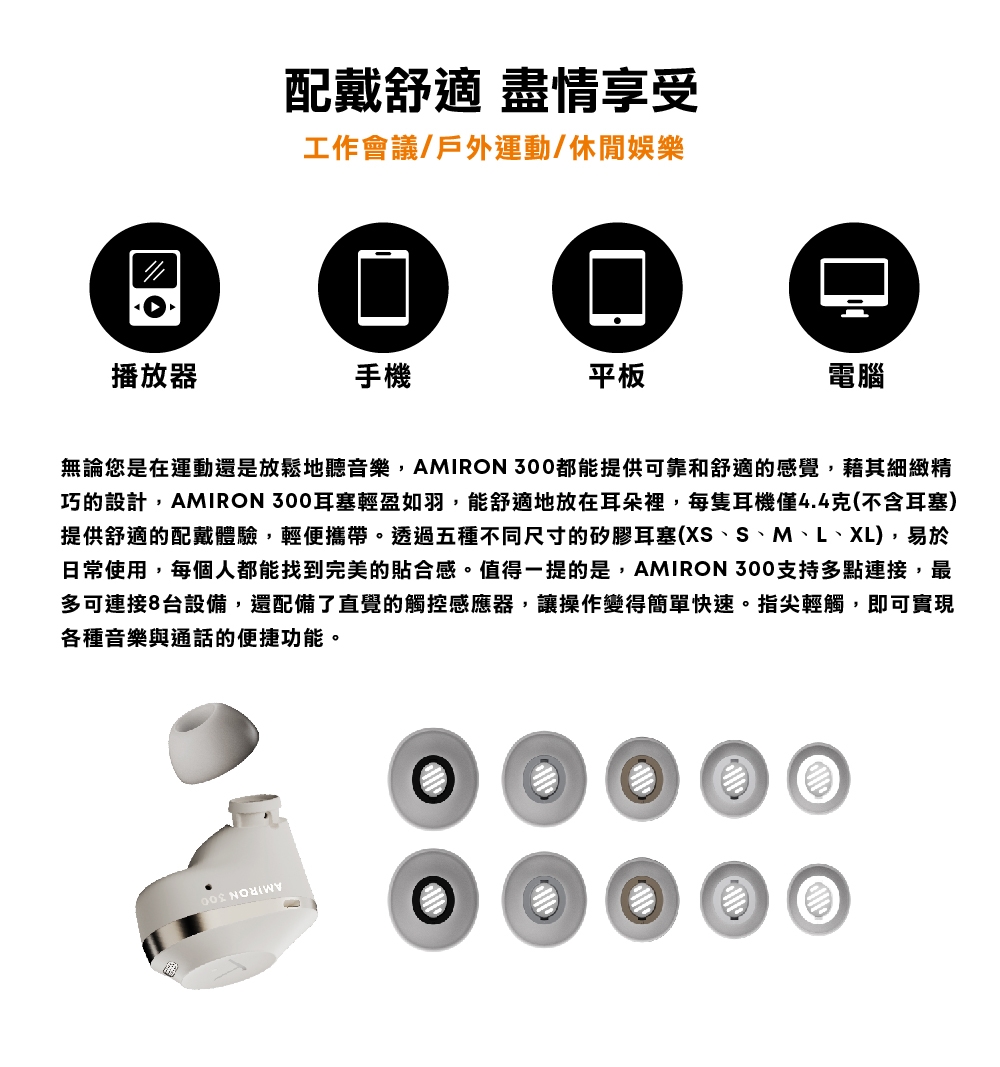 配戴舒適 盡情享受

工作會議/戶外運動/休閒娛樂

播放器

手機

平板

電腦

無論您是在運動還是放鬆地聽音樂，AMIRON 300都能提供可靠和舒適的感覺，藉其細緻精巧的設計，AMIRON 300耳塞輕盈如羽，能舒適地放在耳朵裡，每隻耳機僅4.4克(不含耳塞)提供舒適的配戴體驗，輕便攜帶。透過五種不同尺寸的矽膠耳塞(XS、S、M、L、XL)，易於日常使用，每個人都能找到完美的貼合感。值得一提的是，AMIRON 300支持多點連接，最多可連接8台設備，還配備了直覺的觸控感應器，讓操作變得簡單快速。指尖輕觸，即可實現各種音樂與通話的便捷功能。

AMIRON 300