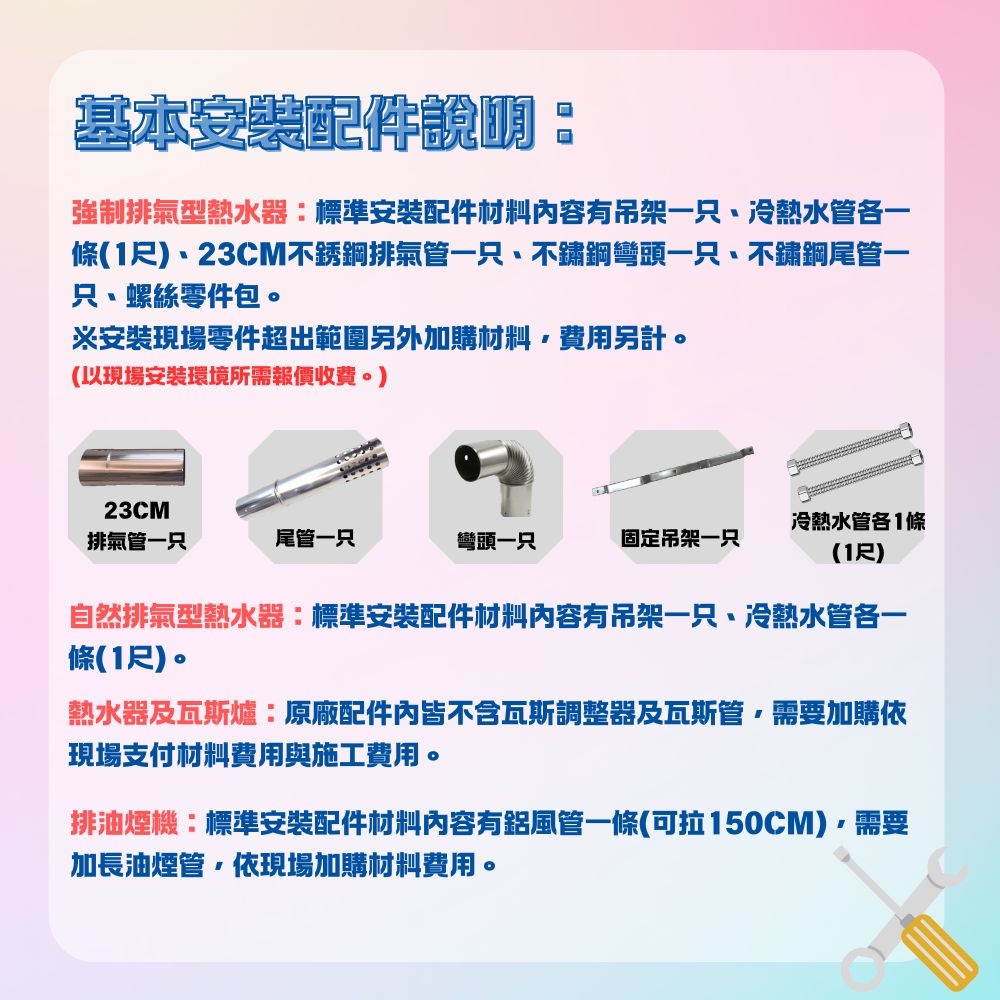 基本安裝配件說明：

強制排氣型熱水器：標準安裝配件材料內容有吊架一只、冷熱水管各一條(1尺)、23CM不銹鋼排氣管一只、不鏽鋼彎頭一只、不鏽鋼尾管一只、螺絲零件包。
※安裝現場零件超出範圍另外加購材料，費用另計。
(以現場安裝環境所需報價收費。)

23CM 排氣管一只

尾管一只

彎頭一只

固定吊架一只

冷熱水管各1條 (1尺)

自然排氣型熱水器：標準安裝配件材料內容有吊架一只、冷熱水管各一條(1尺)。

熱水器及瓦斯爐：原廠配件內皆不含瓦斯調整器及瓦斯管，需要加購依現場支付材料費用與施工費用。

排油煙機：標準安裝配件材料內容有鋁風管一條(可拉150CM)，需要加長油煙管，依現場加購材料費用。