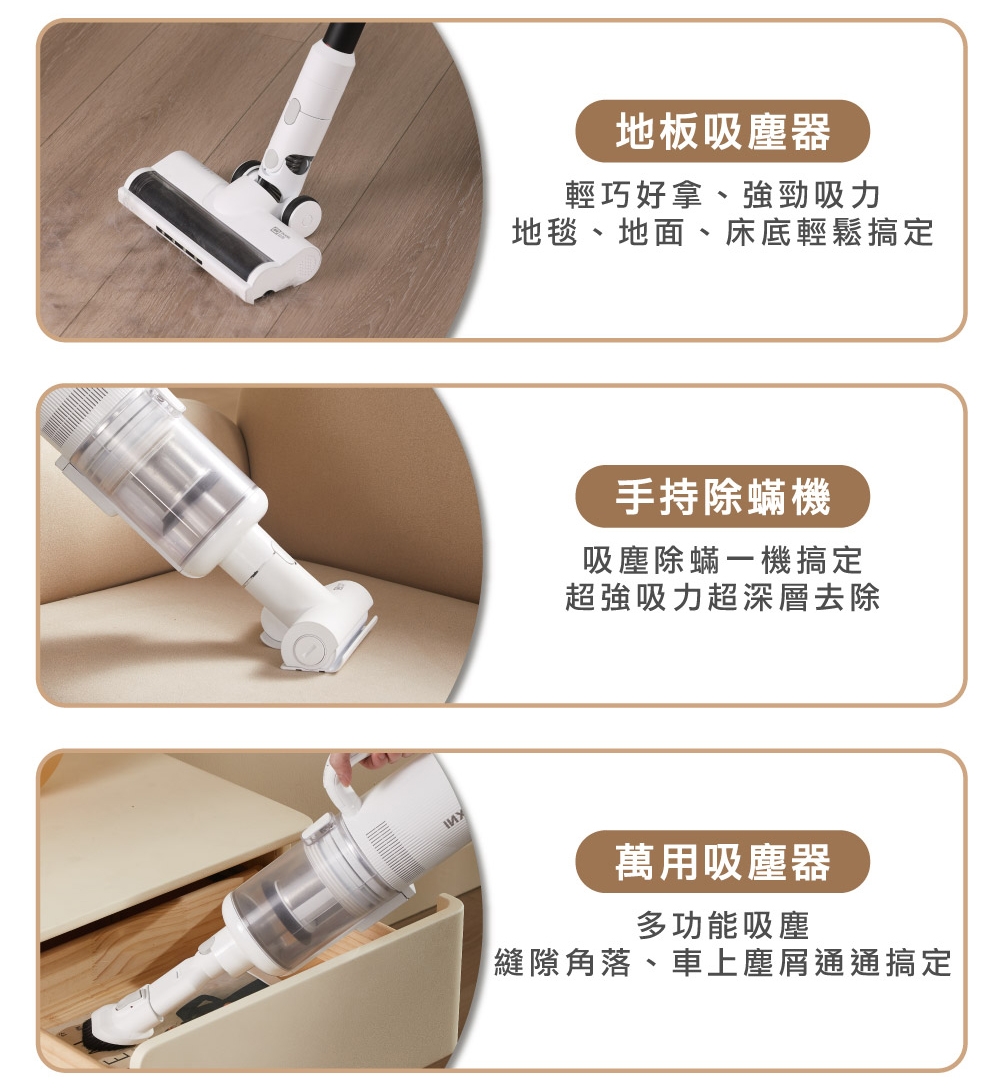 地板吸塵器

輕巧好拿、強勁吸力
地毯、地面、床底輕鬆搞定

手持除蟎機

吸塵除蟎一機搞定
超強吸力超深層去除

萬用吸塵器

多功能吸塵
縫隙角落、車上塵屑通通搞定