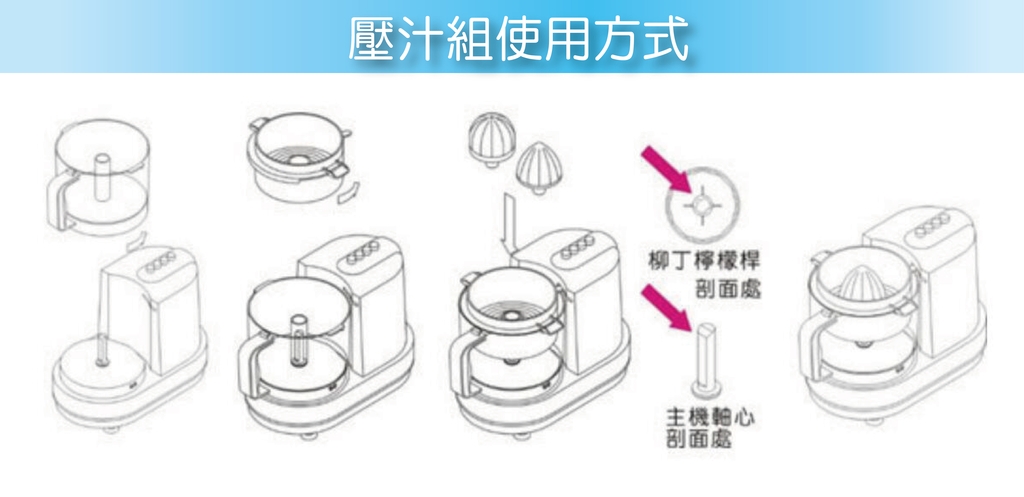 壓汁組使用方式

柳丁檸檬桿
剖面處

主機軸心
剖面處