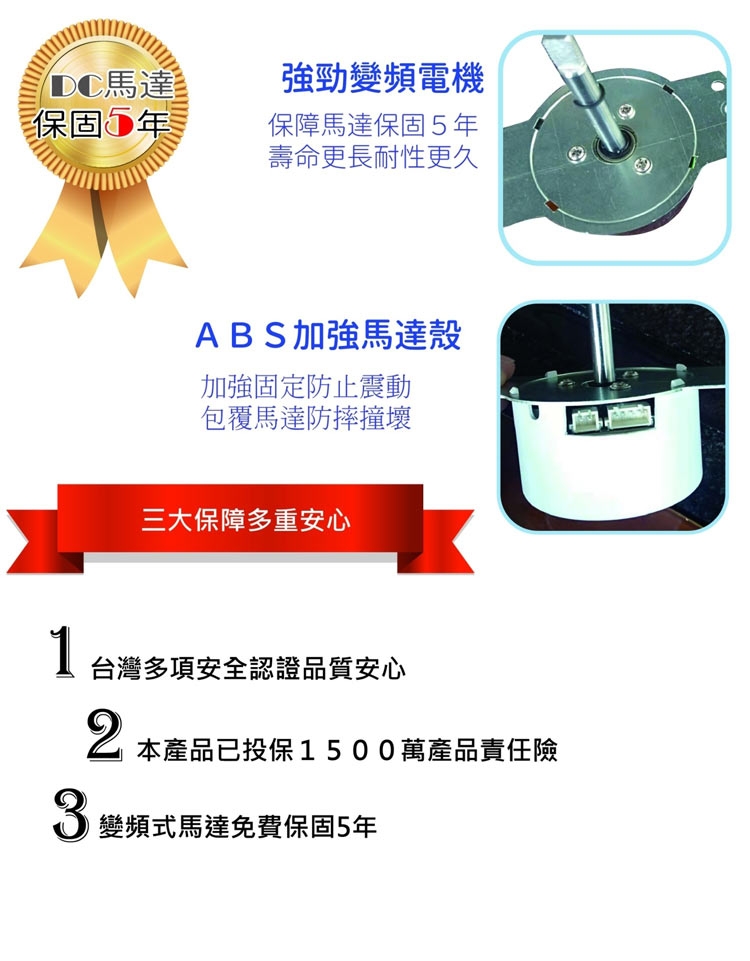 DC馬達
保固5年

強勁變頻電機
保障馬達保固５年
壽命更長耐性更久

ＡＢＳ加強馬達殼
加強固定防止震動
包覆馬達防摔撞壞

三大保障多重安心

1 台灣多項安全認證品質安心

2 本產品已投保１５００萬產品責任險

3 變頻式馬達免費保固5年