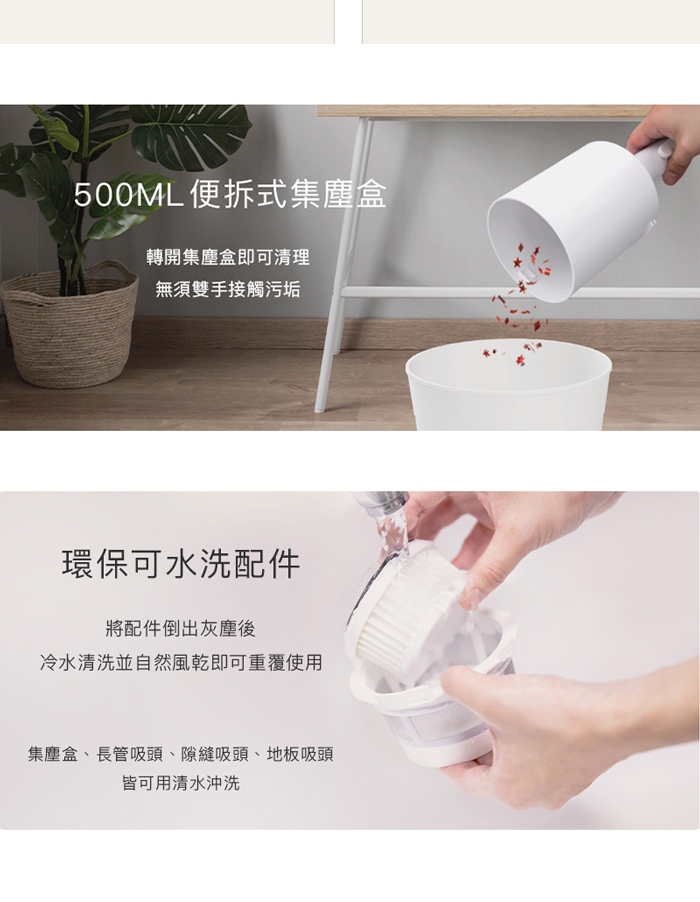 500ML 便拆式集塵盒

轉開集塵盒即可清理
無須雙手接觸污垢

環保可水洗配件

將配件倒出灰塵後
冷水清洗並自然風乾即可重覆使用

集塵盒、長管吸頭、隙縫吸頭、地板吸頭
皆可用清水沖洗