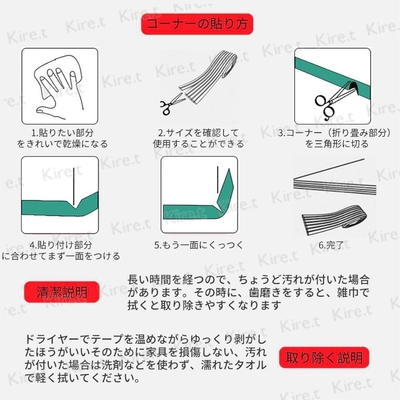 コーナーの貼り方

1.貼りたい部分をきれいで乾燥になる

2.サイズを確認して使用することができる

3.コーナー（折り畳み部分）を三角形に切る

4.貼り付け部分に合わせてまず一面をつける

5.もう一面にくっつく

6.完了

清潔説明

長い時間を経つので、ちょうど汚れが付いた場合があります。その時に、歯磨きをすると、雑巾で拭くと取り除きやすくなります

ドライヤーでテープを温めながらゆっくり剥がしたほうがいいそのために家具を損傷しない、汚れが付いた場合は洗剤などを使わず、濡れたタオルで軽く拭いてください。

取り除く説明

Kire.t