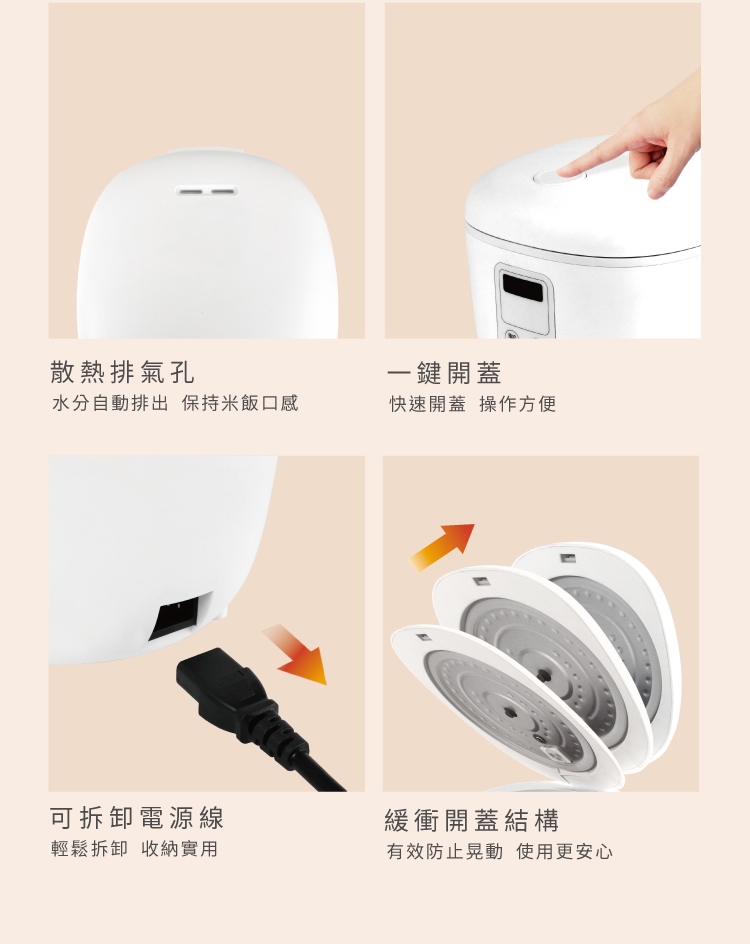 散熱排氣孔
水分自動排出 保持米飯口感

一鍵開蓋
快速開蓋 操作方便

可拆卸電源線
輕鬆拆卸 收納實用

緩衝開蓋結構
有效防止晃動 使用更安心