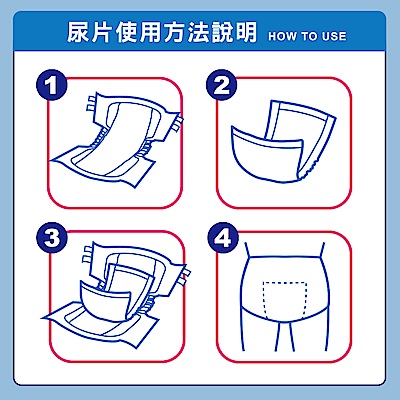 尿片使用方法說明 HOW TO USE

1

2

3

4