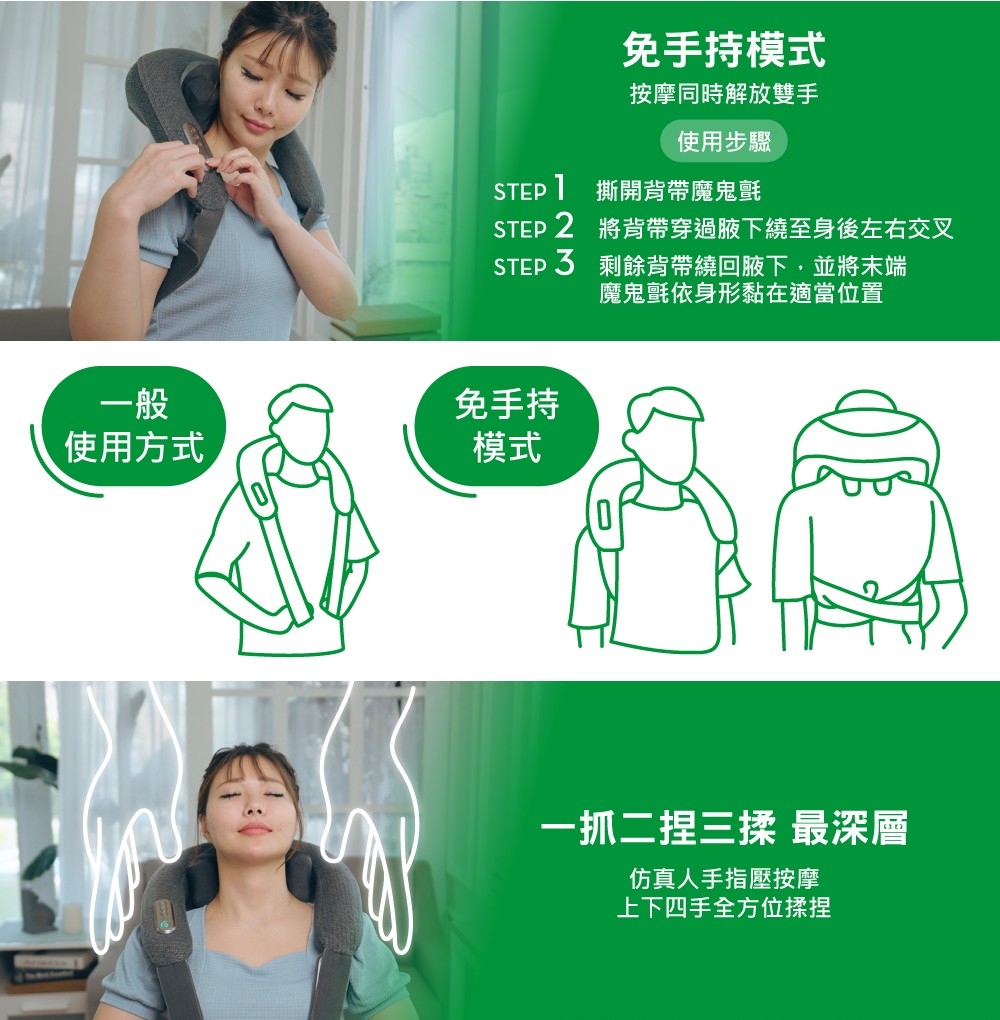 免手持模式
按摩同時解放雙手

使用步驟

STEP 1 撕開背帶魔鬼氈
STEP 2 將背帶穿過腋下繞至身後左右交叉
STEP 3 剩餘背帶繞回腋下，並將末端魔鬼氈依身形黏在適當位置

一般使用方式

免手持模式

一抓二捏三揉 最深層
仿真人手指壓按摩
上下四手全方位揉捏