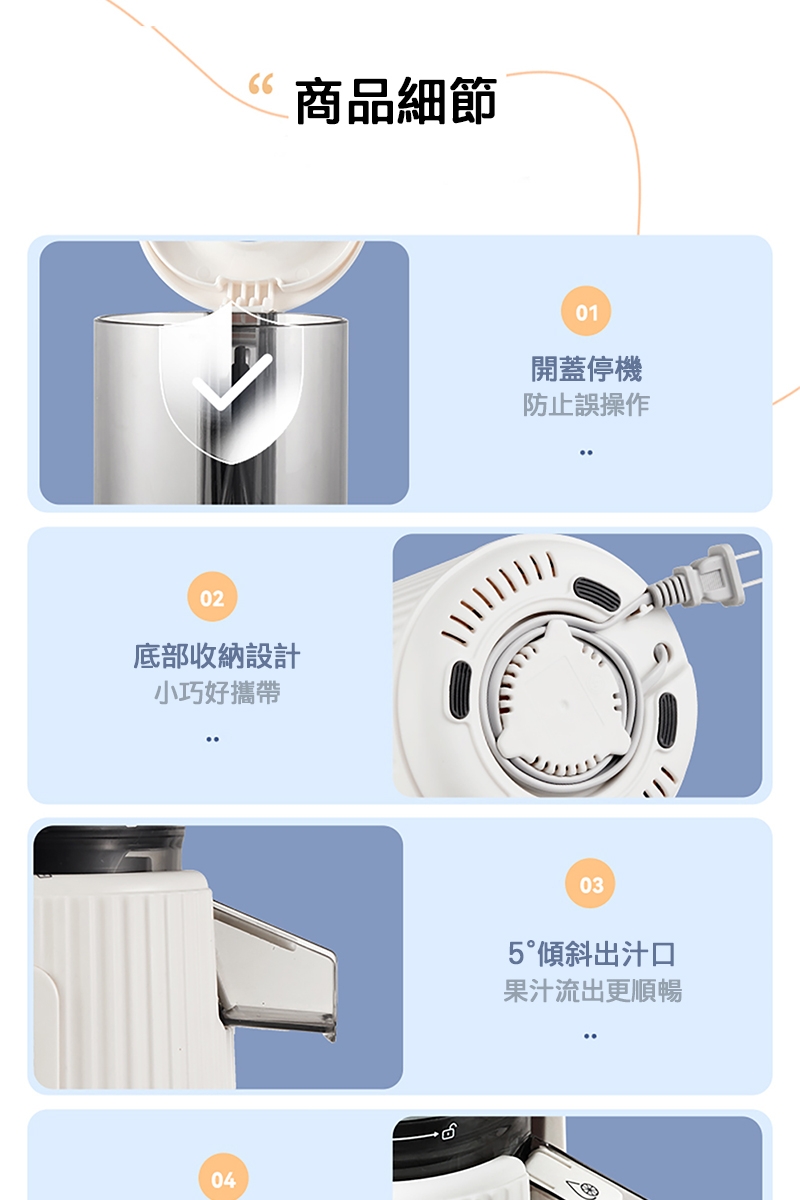 “ 商品細節

01
開蓋停機
防止誤操作

02
底部收納設計
小巧好攜帶

03
5°傾斜出汁口
果汁流出更順暢

04