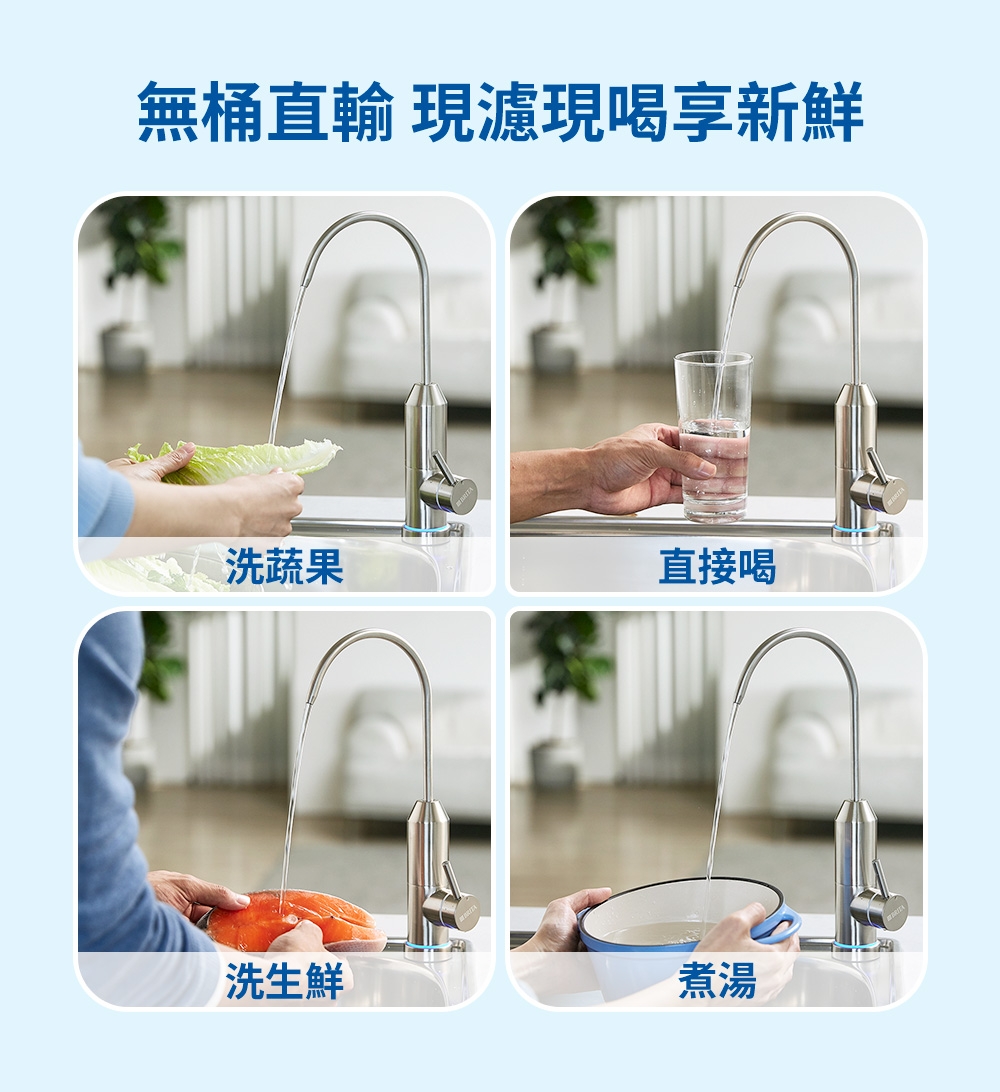 無桶直輸 現濾現喝享新鮮

洗蔬果

直接喝

洗生鮮

煮湯