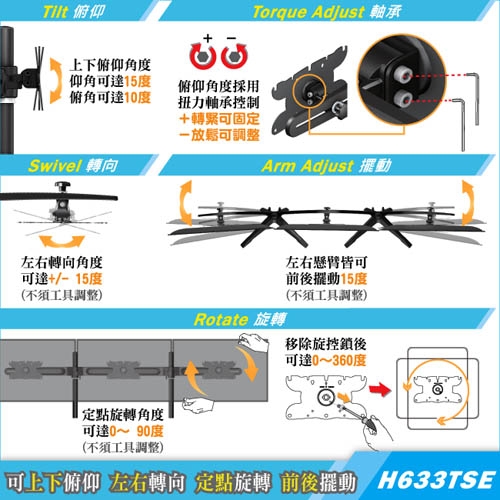 Tilt 俯仰

上下俯仰角度
仰角可達15度
俯角可達10度

Torque Adjust 軸承

+ −

俯仰角度採用
扭力軸承控制
＋轉緊可固定
－放鬆可調整

Swivel 轉向

左右轉向角度
可達+/− 15度
(不須工具調整)

Arm Adjust 擺動

左右懸臂皆可
前後擺動15度
(不須工具調整)

Rotate 旋轉

定點旋轉角度
可達0～ 90度
(不須工具調整)

移除旋控鎖後
可達0～360度

可上下俯仰 左右轉向 定點旋轉 前後擺動

H633TSE