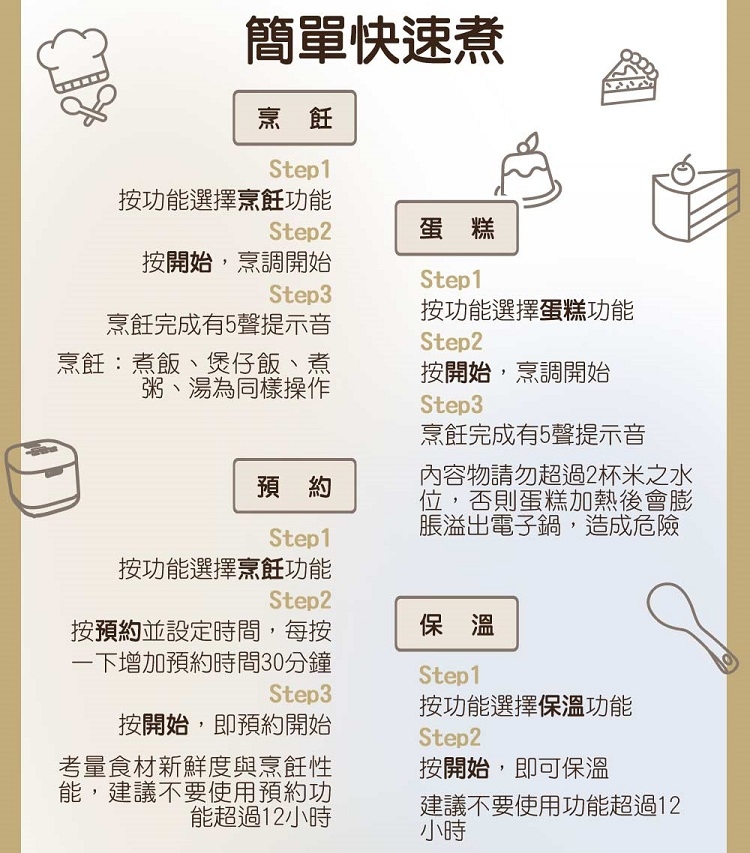 簡單快速煮

烹 飪

Step1
按功能選擇烹飪功能
Step2
按開始，烹調開始
Step3
烹飪完成有5聲提示音

烹飪：煮飯、煲仔飯、煮粥、湯為同樣操作

預 約

Step1
按功能選擇烹飪功能
Step2
按預約並設定時間，每按一下增加預約時間30分鐘
Step3
按開始，即預約開始

考量食材新鮮度與烹飪性能，建議不要使用預約功能超過12小時

蛋 糕

Step1
按功能選擇蛋糕功能
Step2
按開始，烹調開始
Step3
烹飪完成有5聲提示音

內容物請勿超過2杯米之水位，否則蛋糕加熱後會膨脹溢出電子鍋，造成危險

保 溫

Step1
按功能選擇保溫功能
Step2
按開始，即可保溫

建議不要使用功能超過12小時