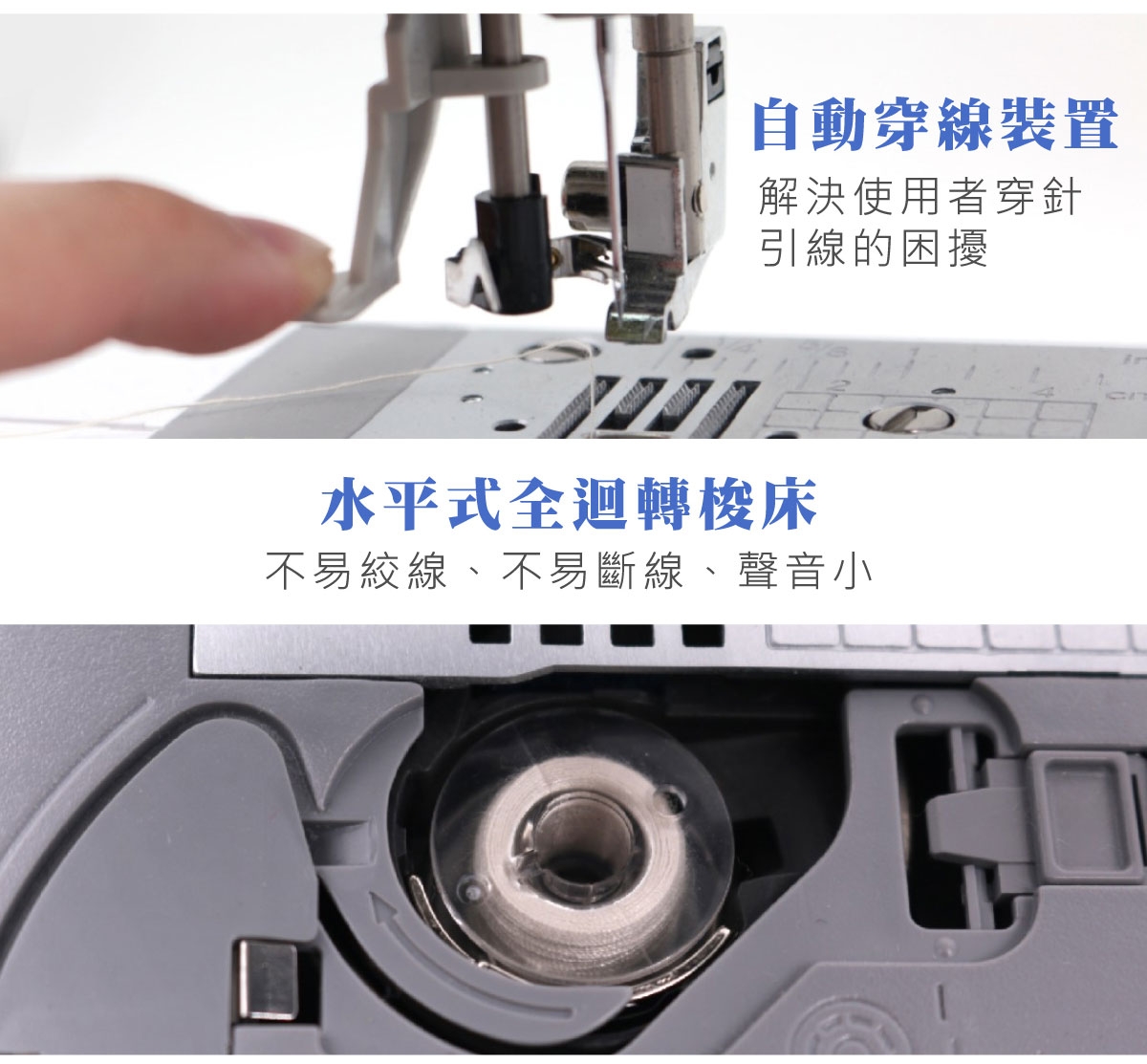 自動穿線裝置

解決使用者穿針引線的困擾

水平式全迴轉梭床

不易絞線、不易斷線、聲音小