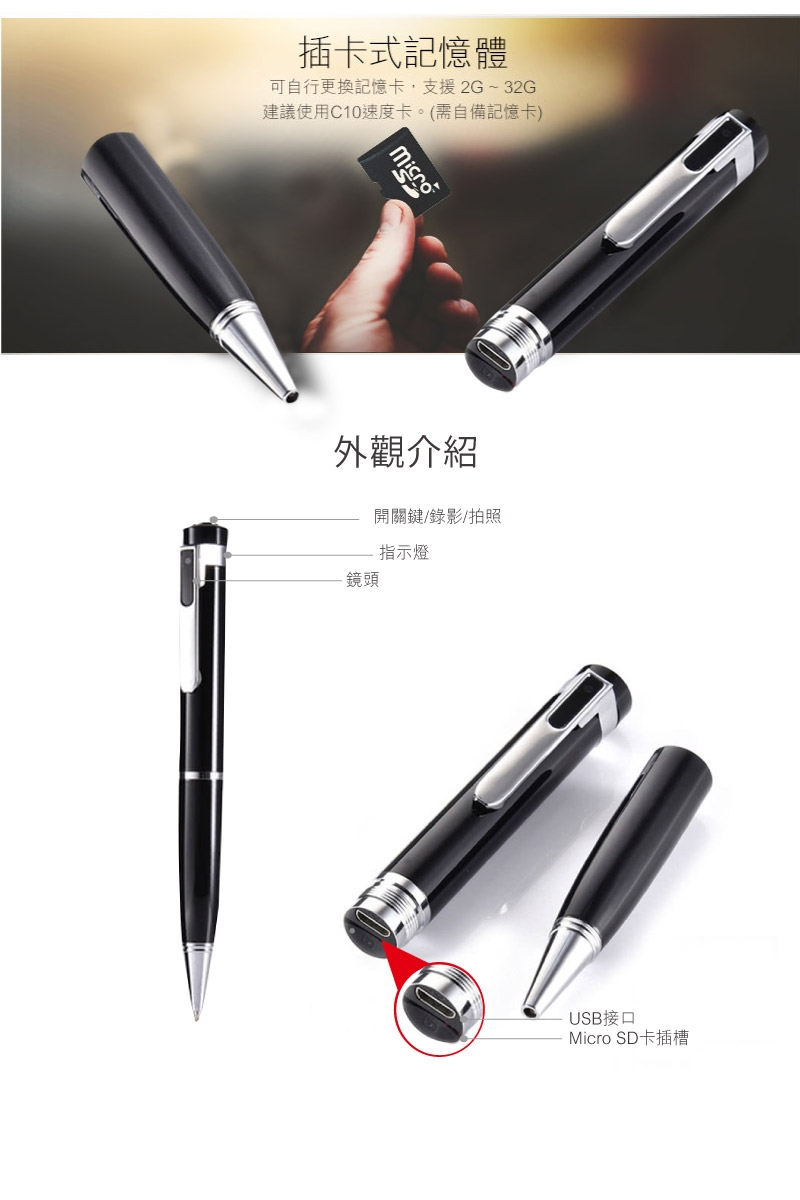 插卡式記憶體

可自行更換記憶卡，支援 2G ~ 32G
建議使用C10速度卡。(需自備記憶卡)

micro SD

外觀介紹

開關鍵/錄影/拍照
指示燈
鏡頭

USB接口
Micro SD卡插槽