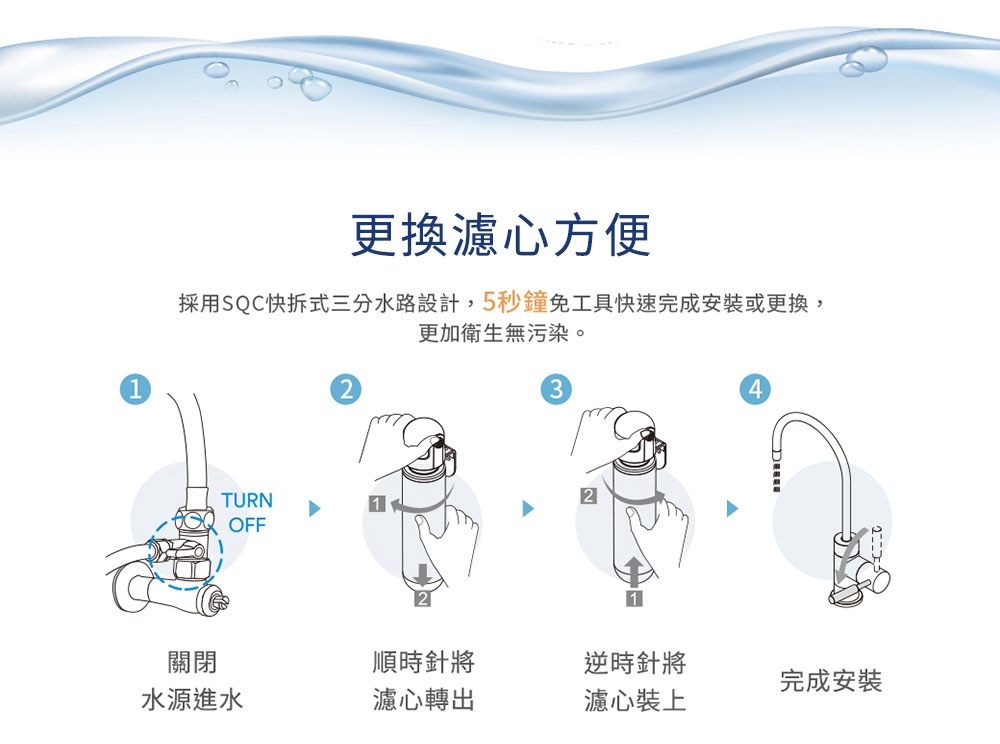 更換濾心方便

採用SQC快拆式三分水路設計，5秒鐘免工具快速完成安裝或更換，更加衛生無污染。

1
TURN OFF
關閉
水源進水

2
1
2
順時針將
濾心轉出

3
2
1
逆時針將
濾心裝上

4
完成安裝