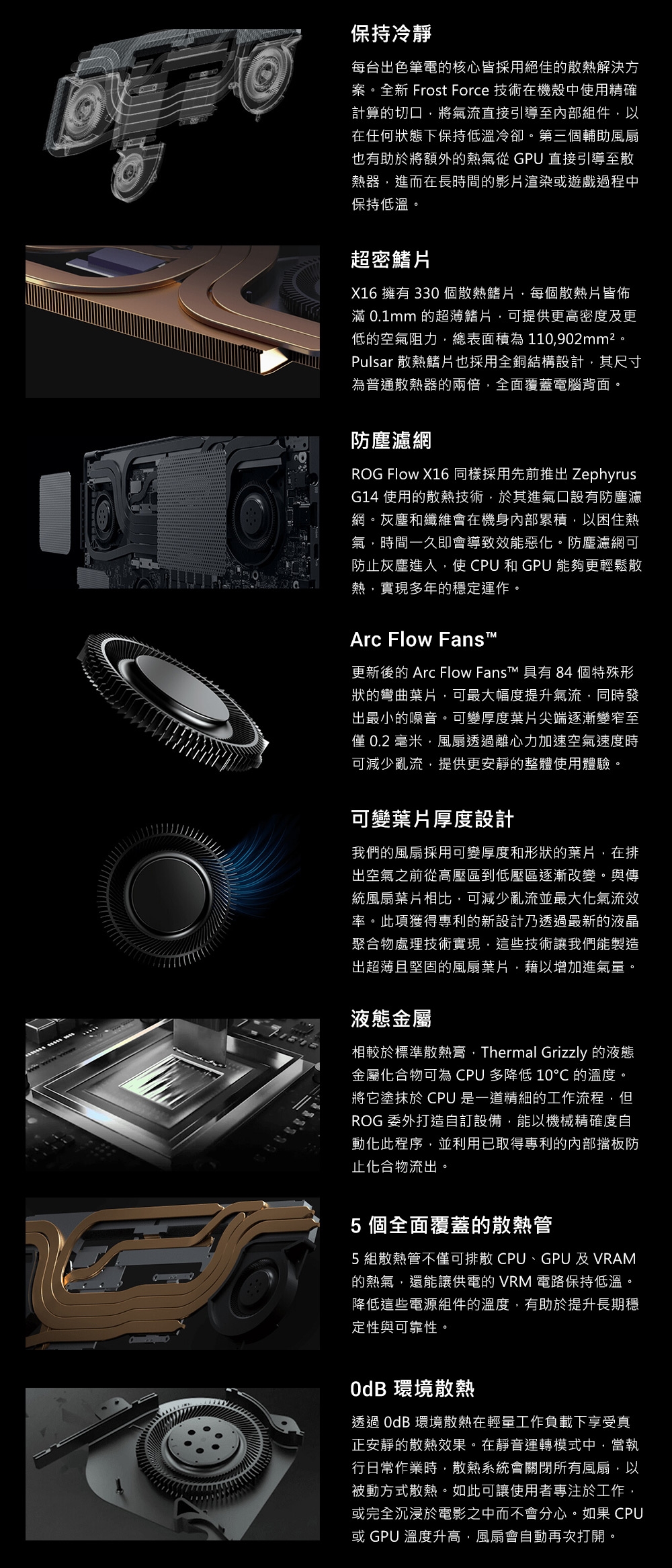 保持冷靜

每台出色筆電的核心皆採用絕佳的散熱解決方案。全新 Frost Force 技術在機殼中使用精確計算的切口，將氣流直接引導至內部組件，以在任何狀態下保持低溫冷卻。第三個輔助風扇也有助於將額外的熱氣從 GPU 直接引導至散熱器，進而在長時間的影片渲染或遊戲過程中保持低溫。

超密鰭片

X16 擁有 330 個散熱鰭片，每個散熱片皆佈滿 0.1mm 的超薄鰭片，可提供更高密度及更低的空氣阻力，總表面積為 110,902mm²。Pulsar 散熱鰭片也採用全銅結構設計，其尺寸為普通散熱器的兩倍，全面覆蓋電腦背面。

防塵濾網

ROG Flow X16 同樣採用先前推出 Zephyrus G14 使用的散熱技術，於其進氣口設有防塵濾網。灰塵和纖維會在機身內部累積，以困住熱氣，時間一久即會導致效能惡化。防塵濾網可防止灰塵進入，使 CPU 和 GPU 能夠更輕鬆散熱，實現多年的穩定運作。

Arc Flow Fans™

更新後的 Arc Flow Fans™ 具有 84 個特殊形狀的彎曲葉片，可最大幅度提升氣流，同時發出最小的噪音。可變厚度葉片尖端逐漸變窄至僅 0.2 毫米，風扇透過離心力加速空氣速度時可減少亂流，提供更安靜的整體使用體驗。

可變葉片厚度設計

我們的風扇採用可變厚度和形狀的葉片，在排出空氣之前從高壓區到低壓區逐漸改變。與傳統風扇葉片相比，可減少亂流並最大化氣流效率。此項獲得專利的新設計乃透過最新的液晶聚合物處理技術實現，這些技術讓我們能製造出超薄且堅固的風扇葉片，藉以增加進氣量。

液態金屬

相較於標準散熱膏，Thermal Grizzly 的液態金屬化合物可為 CPU 多降低 10°C 的溫度。將它塗抹於 CPU 是一道精細的工作流程，但 ROG 委外打造自訂設備，能以機械精確度自動化此程序，並利用已取得專利的內部擋板防止化合物流出。

5 個全面覆蓋的散熱管

5 組散熱管不僅可排散 CPU、GPU 及 VRAM 的熱氣，還能讓供電的 VRM 電路保持低溫。降低這些電源組件的溫度，有助於提升長期穩定性與可靠性。

0dB 環境散熱

透過 0dB 環境散熱在輕量工作負載下享受真正安靜的散熱效果。在靜音運轉模式中，當執行日常作業時，散熱系統會關閉所有風扇，以被動方式散熱。如此可讓使用者專注於工作，或完全沉浸於電影之中而不會分心。如果 CPU 或 GPU 溫度升高，風扇會自動再次打開。