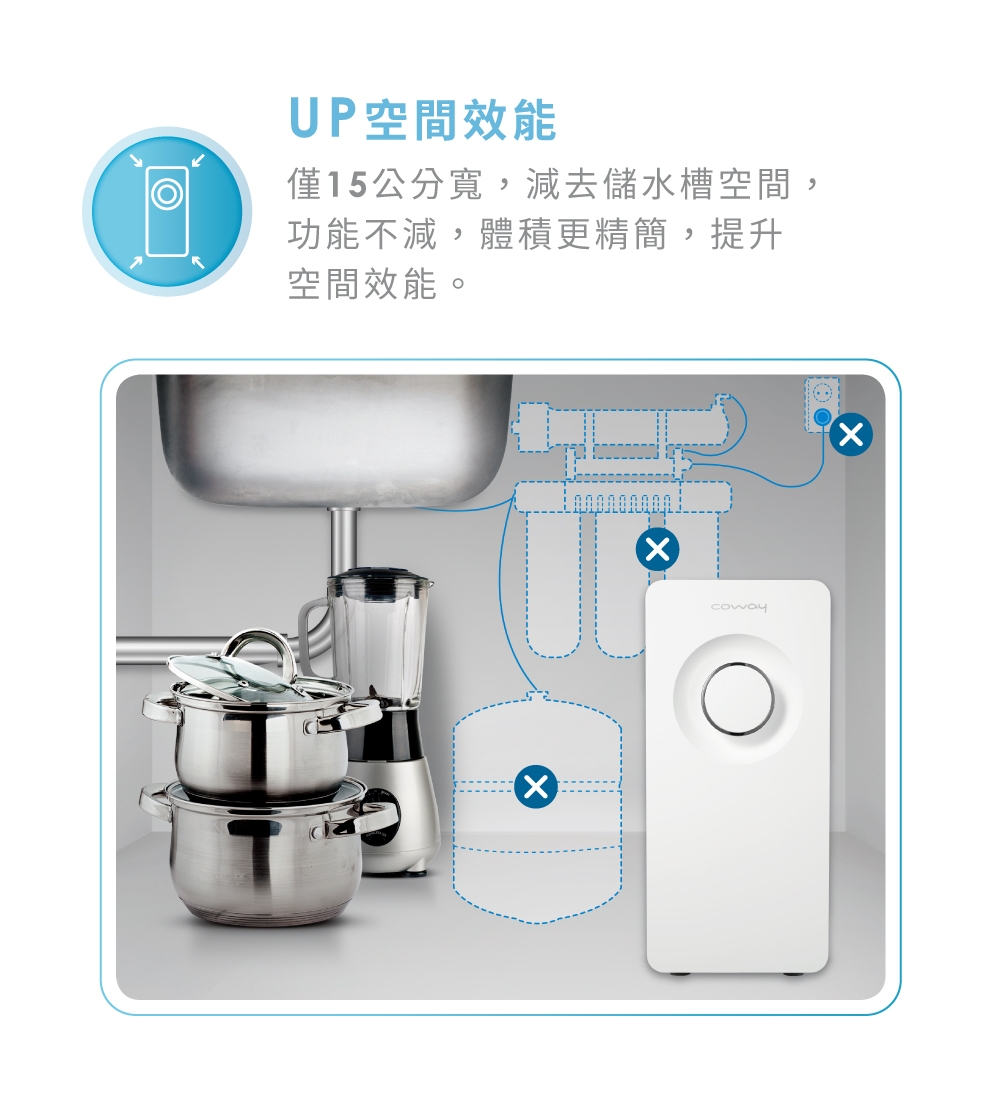 UP空間效能

僅15公分寬，減去儲水槽空間，功能不減，體積更精簡，提升空間效能。

coway