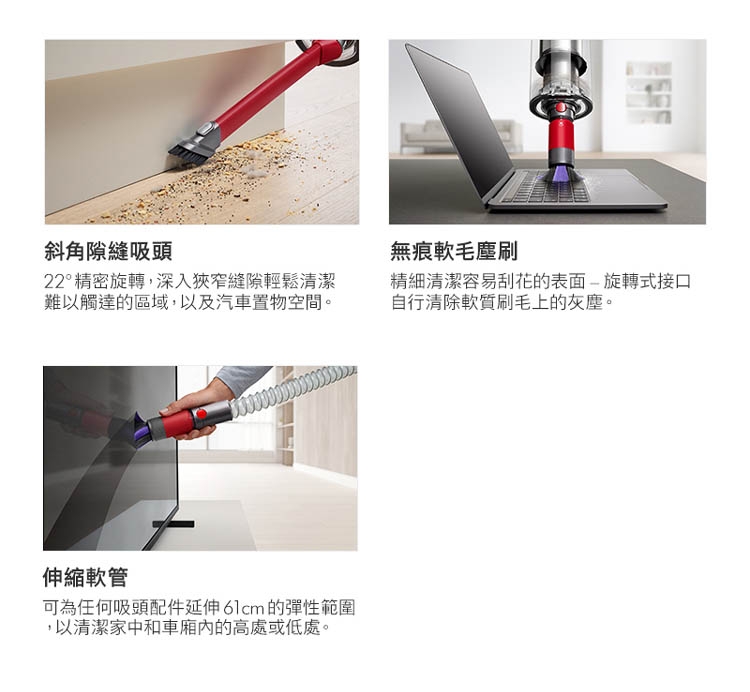 斜角隙縫吸頭

22° 精密旋轉，深入狹窄縫隙輕鬆清潔難以觸達的區域，以及汽車置物空間。

無痕軟毛塵刷

精細清潔容易刮花的表面 – 旋轉式接口自行清除軟質刷毛上的灰塵。

伸縮軟管

可為任何吸頭配件延伸 61cm 的彈性範圍，以清潔家中和車廂內的高處或低處。