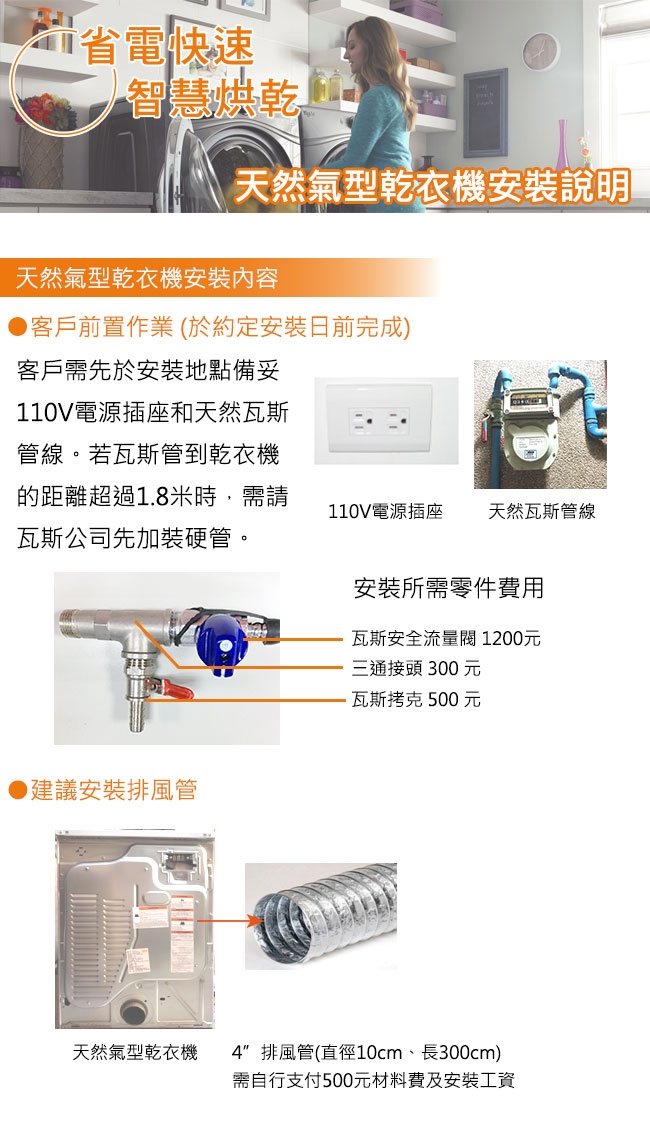 省電快速
智慧烘乾

天然氣型乾衣機安裝說明

天然氣型乾衣機安裝內容

●客戶前置作業 (於約定安裝日前完成)

客戶需先於安裝地點備妥110V電源插座和天然瓦斯管線。若瓦斯管到乾衣機的距離超過1.8米時，需請瓦斯公司先加裝硬管。

110V電源插座

天然瓦斯管線

安裝所需零件費用

瓦斯安全流量閥 1200元

三通接頭 300 元

瓦斯拷克 500 元

●建議安裝排風管

天然氣型乾衣機

4″ 排風管(直徑10cm、長300cm)
需自行支付500元材料費及安裝工資