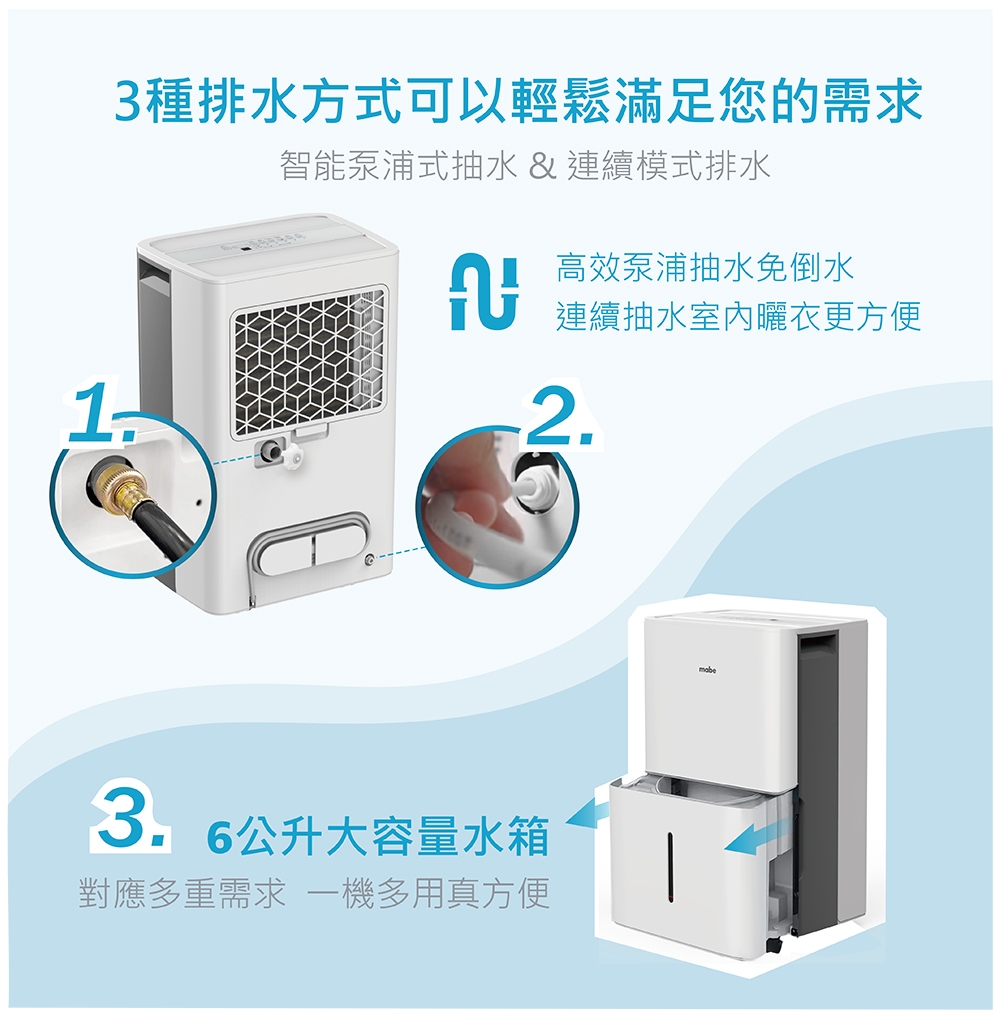 3種排水方式可以輕鬆滿足您的需求

智能泵浦式抽水 & 連續模式排水

高效泵浦抽水免倒水
連續抽水室內曬衣更方便

1.

2.

mabe

3. 6公升大容量水箱

對應多重需求 一機多用真方便