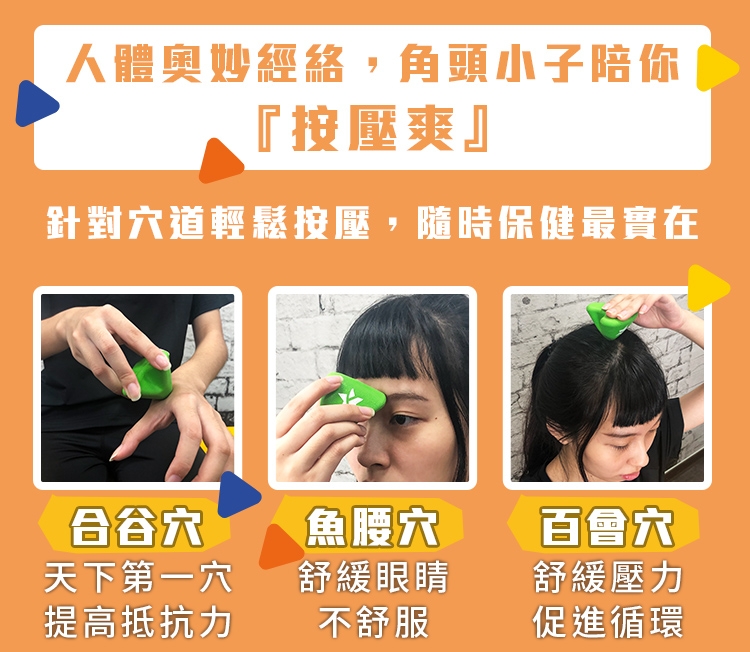 人體奧妙經絡，角頭小子陪你
『按壓爽』

針對穴道輕鬆按壓，隨時保健最實在

合谷穴
天下第一穴
提高抵抗力

魚腰穴
舒緩眼睛
不舒服

百會穴
舒緩壓力
促進循環