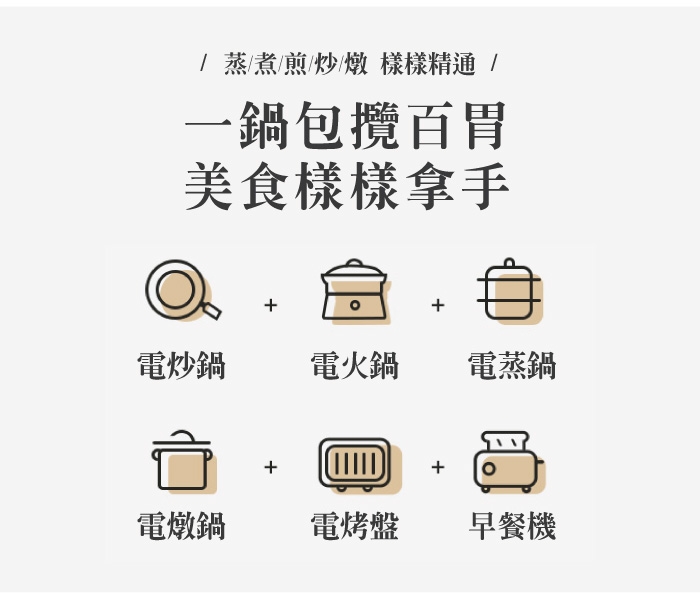 / 蒸/煮/煎/炒/燉 樣樣精通 /

一鍋包攬百胃
美食樣樣拿手

電炒鍋 + 電火鍋 + 電蒸鍋

電燉鍋 + 電烤盤 + 早餐機