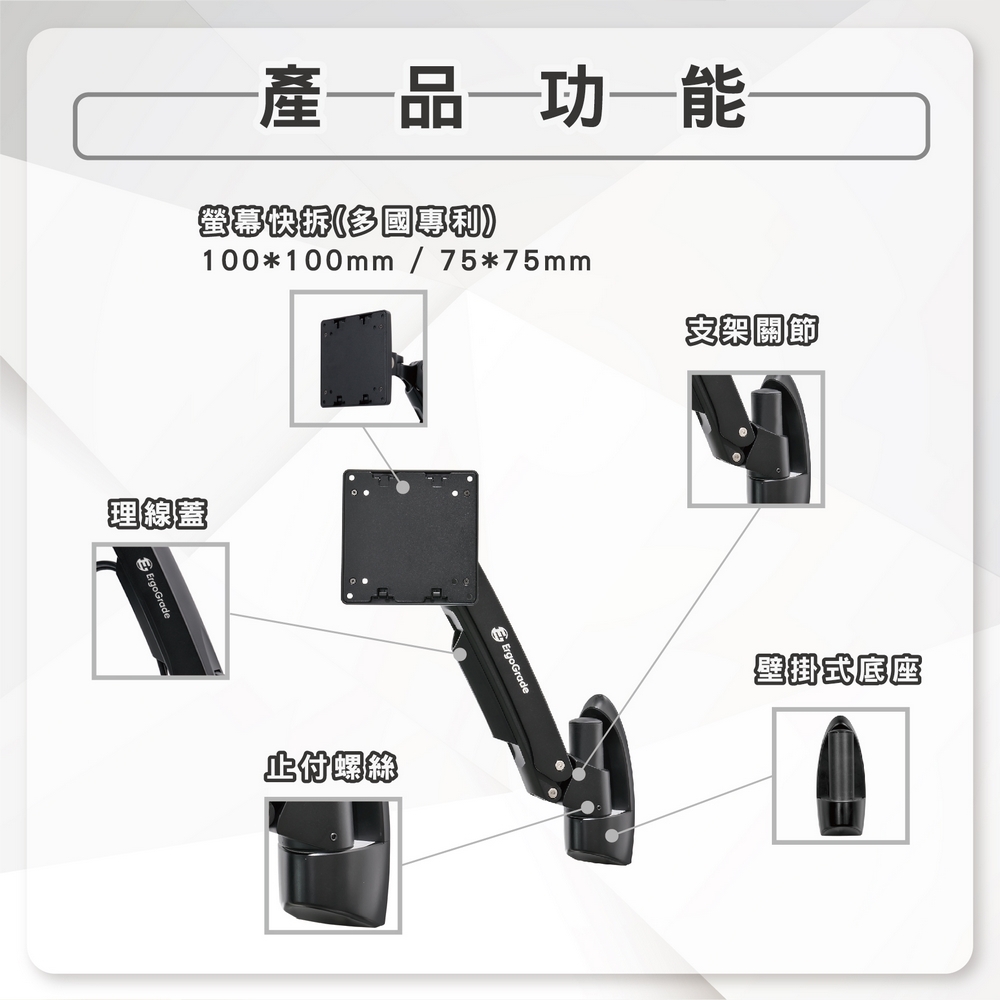 產品功能

螢幕快拆(多國專利)
100*100mm / 75*75mm

支架關節

理線蓋

ErgoGrade

ErgoGrade

壁掛式底座

止付螺絲