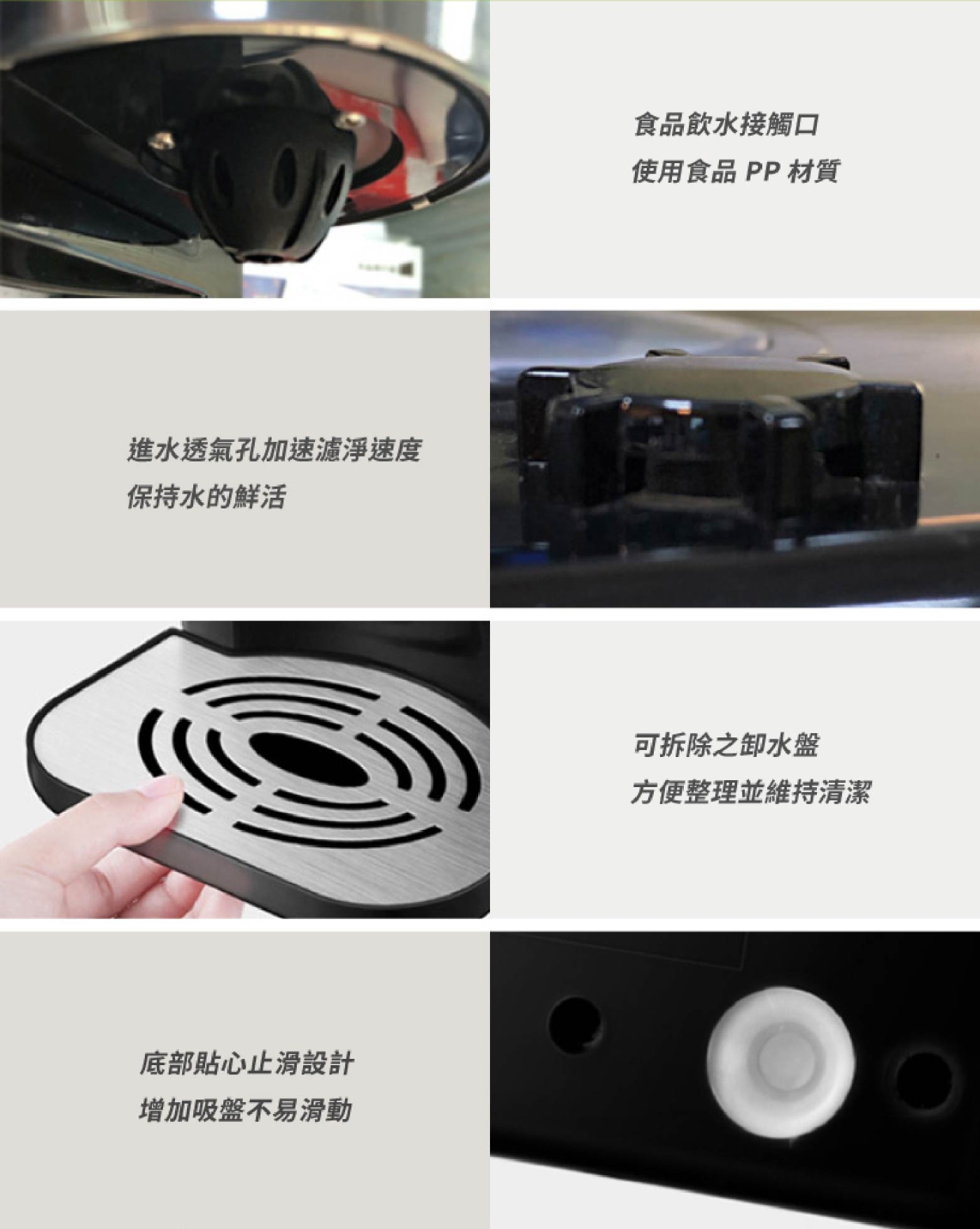 食品飲水接觸口
使用食品 PP 材質

進水透氣孔加速濾淨速度
保持水的鮮活

可拆除之卸水盤
方便整理並維持清潔

底部貼心止滑設計
增加吸盤不易滑動