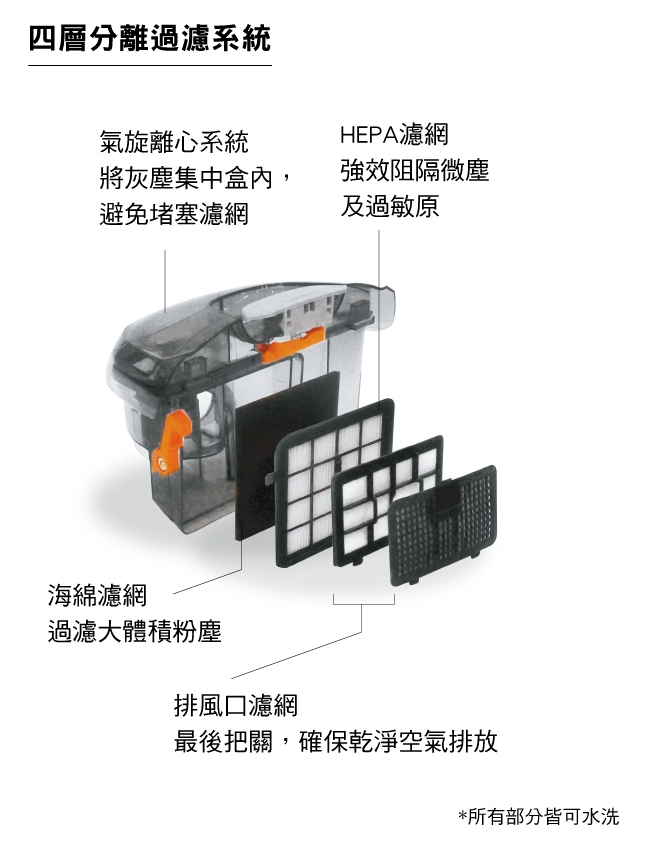 四層分離過濾系統

氣旋離心系統
將灰塵集中盒內，
避免堵塞濾網

HEPA濾網
強效阻隔微塵
及過敏原

海綿濾網
過濾大體積粉塵

排風口濾網
最後把關，確保乾淨空氣排放

*所有部分皆可水洗