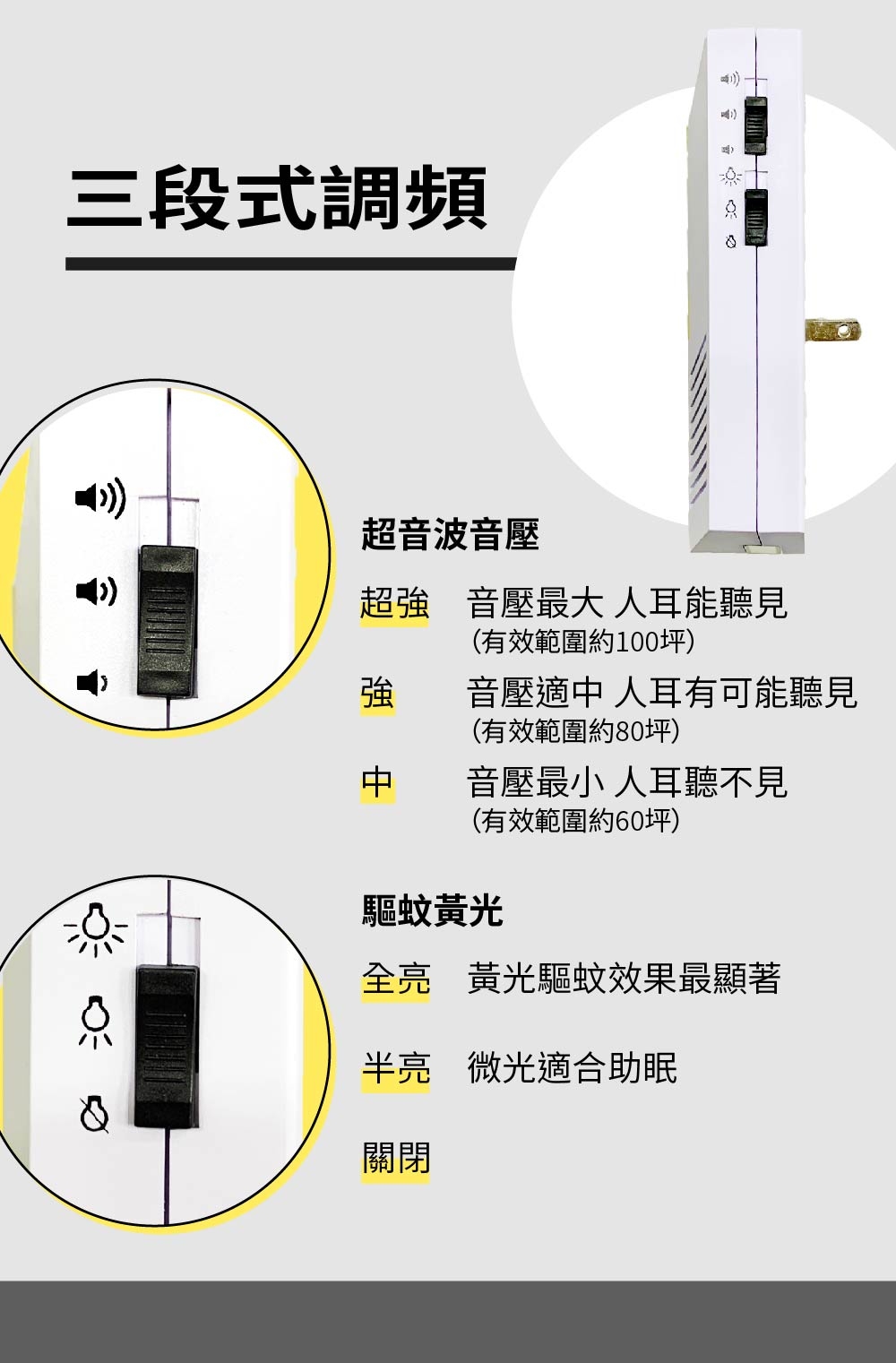 三段式調頻

超音波音壓

超強 音壓最大 人耳能聽見
(有效範圍約100坪)

強 音壓適中 人耳有可能聽見
(有效範圍約80坪)

中 音壓最小 人耳聽不見
(有效範圍約60坪)

驅蚊黃光

全亮 黃光驅蚊效果最顯著

半亮 微光適合助眠

關閉