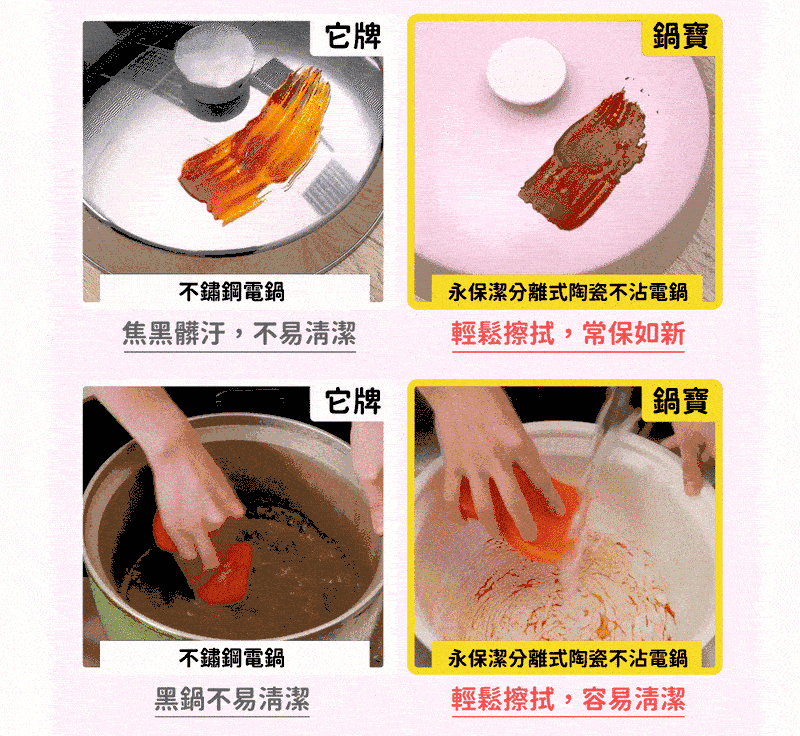 它牌

不鏽鋼電鍋

焦黑髒汙，不易清潔

鍋寶

永保潔分離式陶瓷不沾電鍋

輕鬆擦拭，常保如新

它牌

不鏽鋼電鍋

黑鍋不易清潔

鍋寶

永保潔分離式陶瓷不沾電鍋

輕鬆擦拭，容易清潔