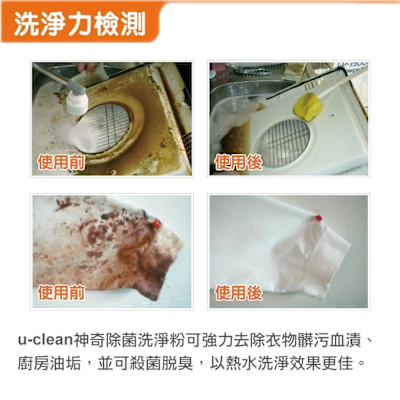 洗淨力檢測

使用前

使用後

使用前

使用後

u-clean神奇除菌洗淨粉可強力去除衣物髒污血漬、廚房油垢，並可殺菌脱臭，以熱水洗淨效果更佳。