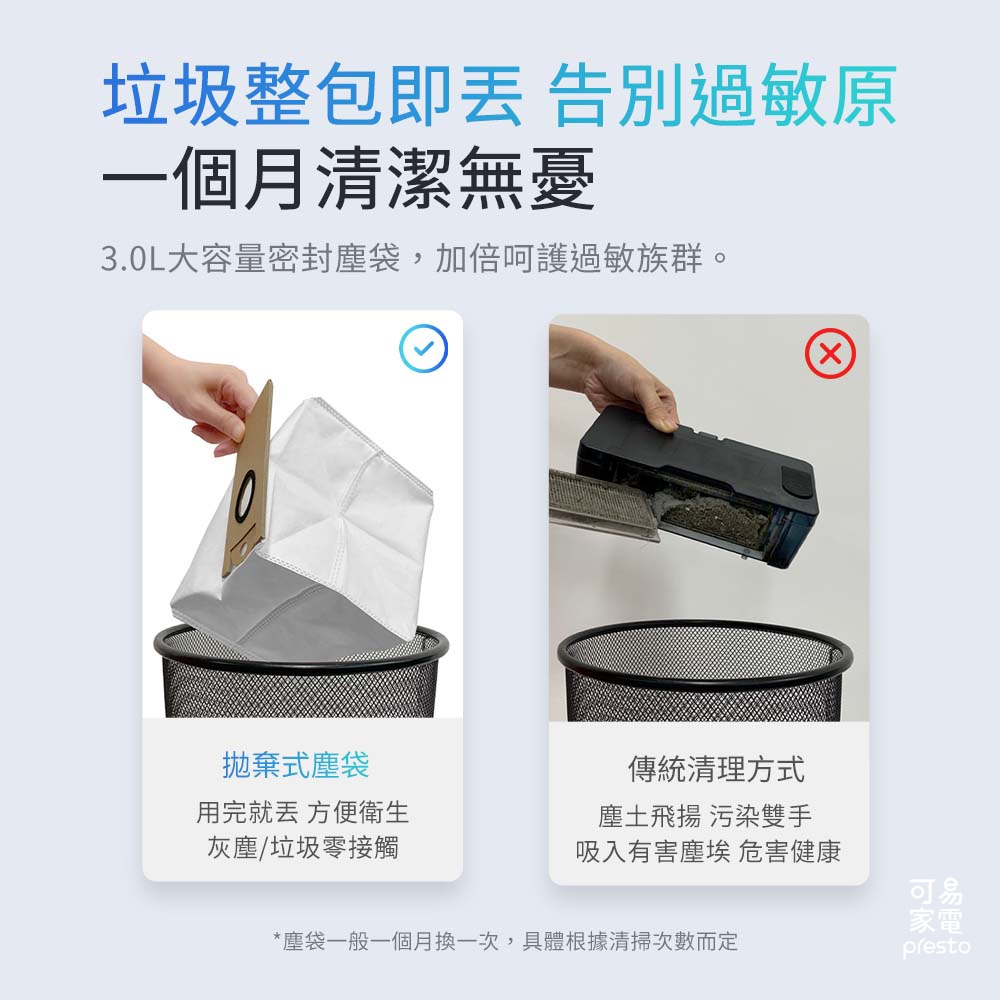 垃圾整包即丟 告別過敏原
一個月清潔無憂

3.0L大容量密封塵袋，加倍呵護過敏族群。

拋棄式塵袋

用完就丟 方便衛生
灰塵/垃圾零接觸

傳統清理方式

塵土飛揚 污染雙手
吸入有害塵埃 危害健康

*塵袋一般一個月換一次，具體根據清掃次數而定

可易
家電
presto