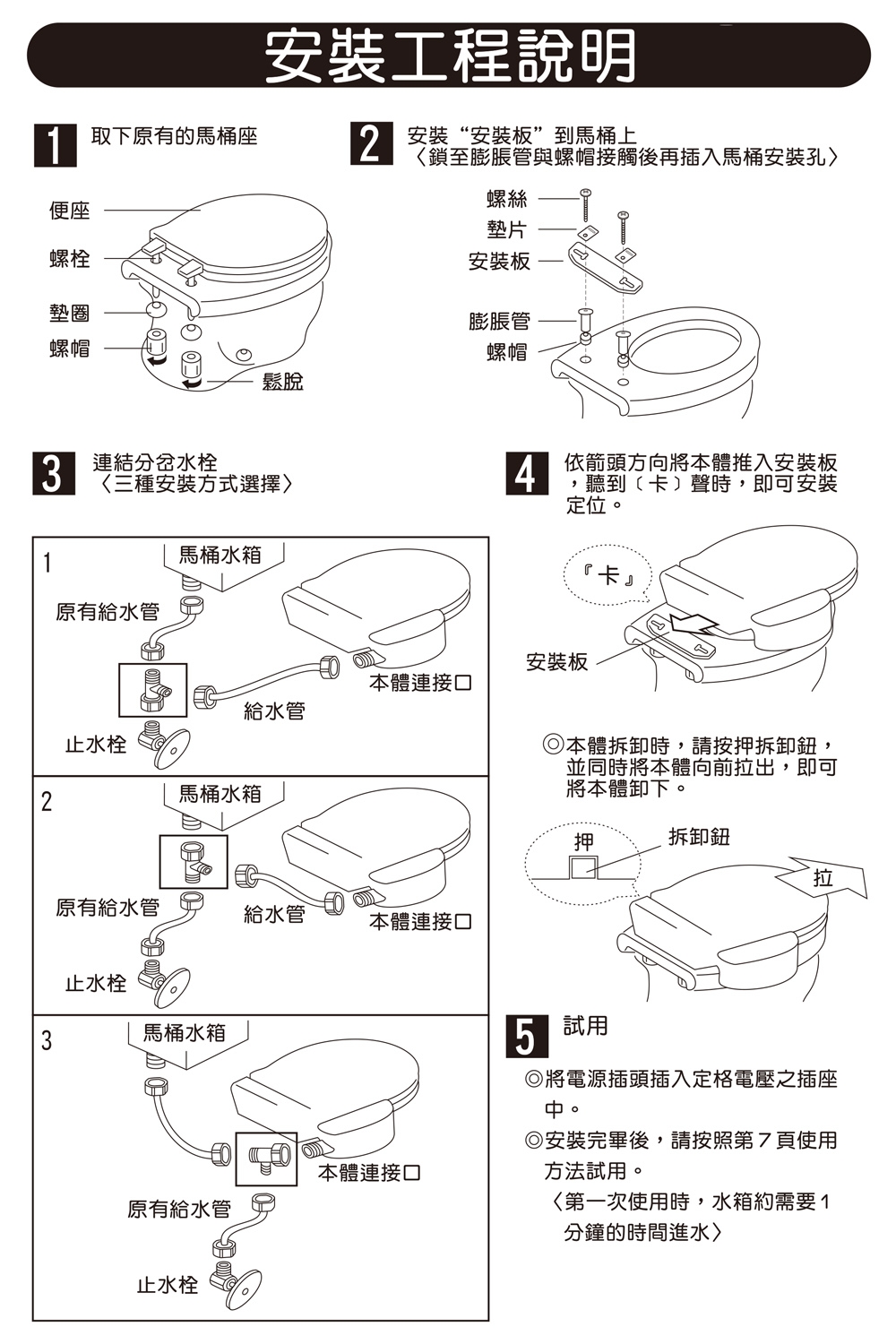 安裝工程說明

1 取下原有的馬桶座

便座
螺栓
墊圈
螺帽
鬆脫

2 安裝“安裝板”到馬桶上
〈鎖至膨脹管與螺帽接觸後再插入馬桶安裝孔〉

螺絲
墊片
安裝板
膨脹管
螺帽

3 連結分岔水栓
〈三種安裝方式選擇〉

1
馬桶水箱
原有給水管
本體連接口
給水管
止水栓

2
馬桶水箱
原有給水管
給水管
本體連接口
止水栓

3
馬桶水箱
本體連接口
原有給水管
止水栓

4 依箭頭方向將本體推入安裝板，聽到〔卡〕聲時，即可安裝定位。

『卡』
安裝板

◎本體拆卸時，請按押拆卸鈕，並同時將本體向前拉出，即可將本體卸下。

押
拆卸鈕
拉

5 試用

◎將電源插頭插入定格電壓之插座中。
◎安裝完畢後，請按照第７頁使用方法試用。
〈第一次使用時，水箱約需要１分鐘的時間進水〉