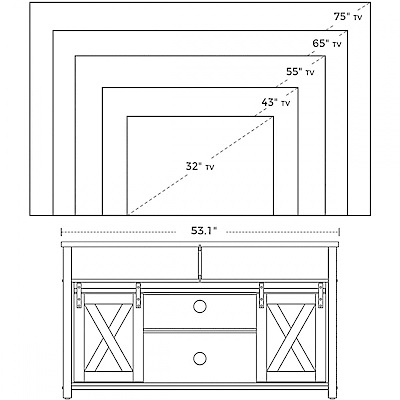 75" TV
65" TV
55" TV
43" TV
32" TV
53.1"