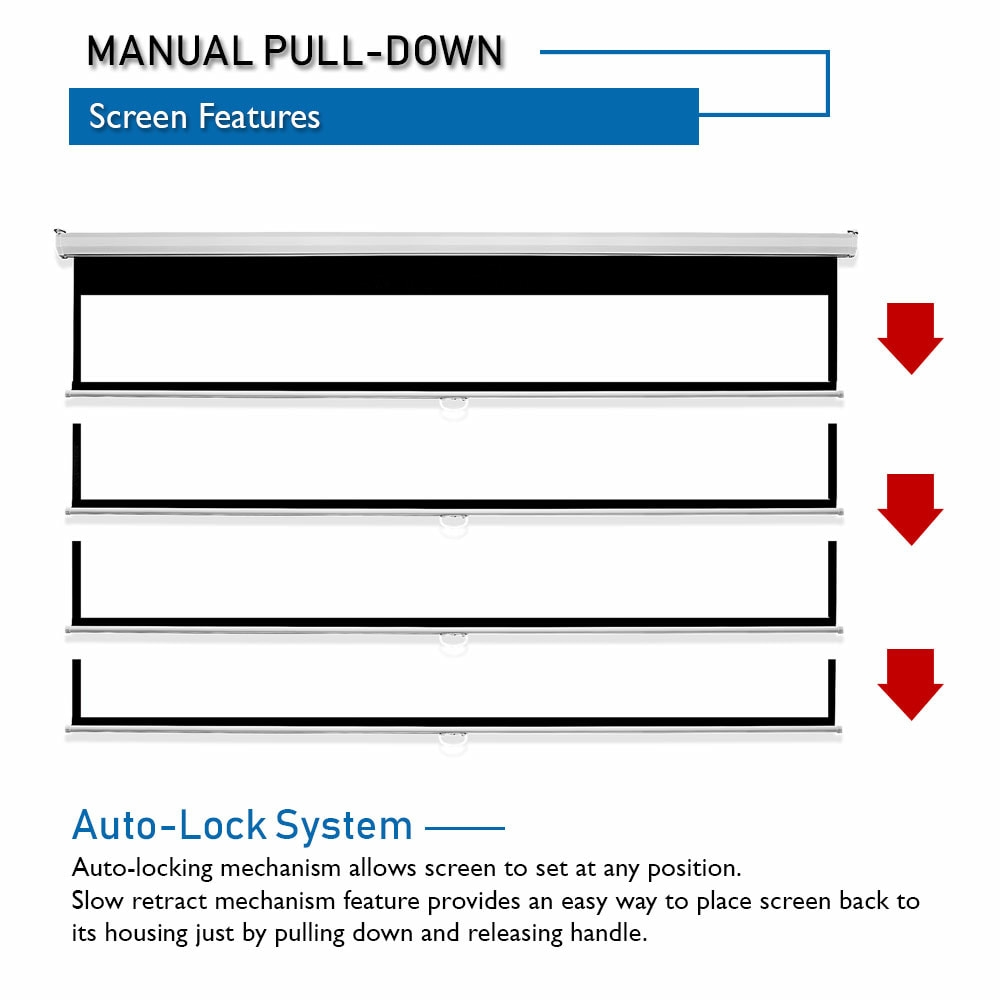 MANUAL PULL-DOWN

Screen Features

Auto-Lock System

Auto-locking mechanism allows screen to set at any position.
Slow retract mechanism feature provides an easy way to place screen back to its housing just by pulling down and releasing handle.