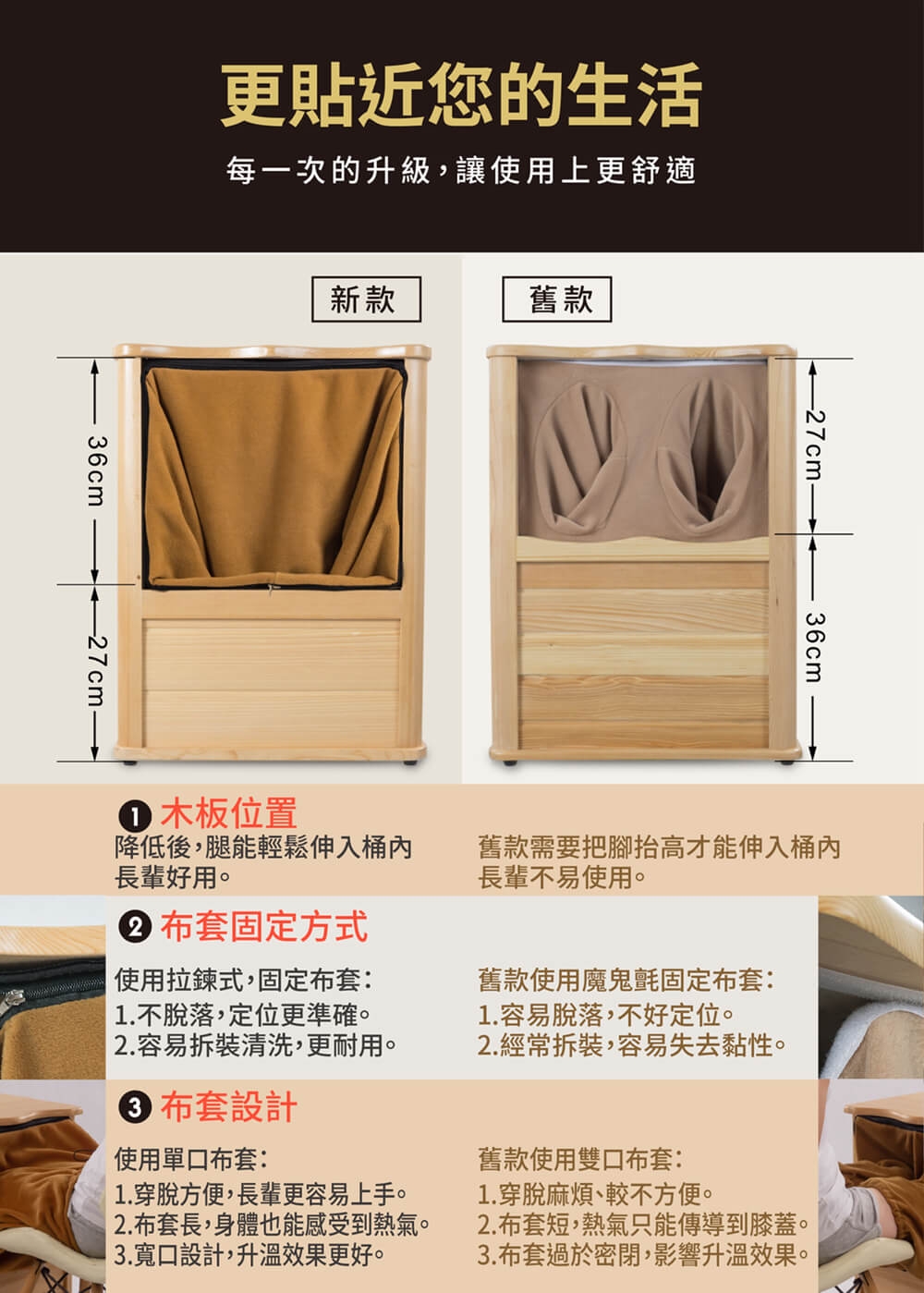 更貼近您的生活

每一次的升級，讓使用上更舒適

新款

舊款

36cm

27cm

27cm

36cm

❶ 木板位置

降低後，腿能輕鬆伸入桶內
長輩好用。

舊款需要把腳抬高才能伸入桶內
長輩不易使用。

❷ 布套固定方式

使用拉鍊式，固定布套：
1.不脫落，定位更準確。
2.容易拆裝清洗，更耐用。

舊款使用魔鬼氈固定布套：
1.容易脫落，不好定位。
2.經常拆裝，容易失去黏性。

❸ 布套設計

使用單口布套：
1.穿脫方便，長輩更容易上手。
2.布套長，身體也能感受到熱氣。
3.寬口設計，升溫效果更好。

舊款使用雙口布套：
1.穿脫麻煩、較不方便。
2.布套短，熱氣只能傳導到膝蓋。
3.布套過於密閉，影響升溫效果。