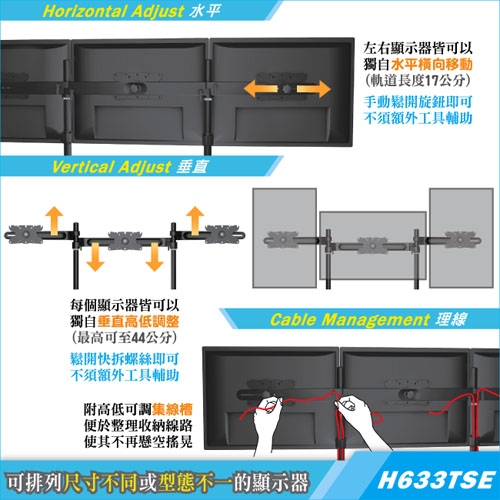 Horizontal Adjust 水平

左右顯示器皆可以獨自水平橫向移動（軌道長度17公分）

手動鬆開旋鈕即可不須額外工具輔助

Vertical Adjust 垂直

每個顯示器皆可以獨自垂直高低調整（最高可至44公分）

鬆開快拆螺絲即可不須額外工具輔助

Cable Management 理線

附高低可調集線槽便於整理收納線路使其不再懸空搖晃

可排列尺寸不同或型態不一的顯示器

H633TSE