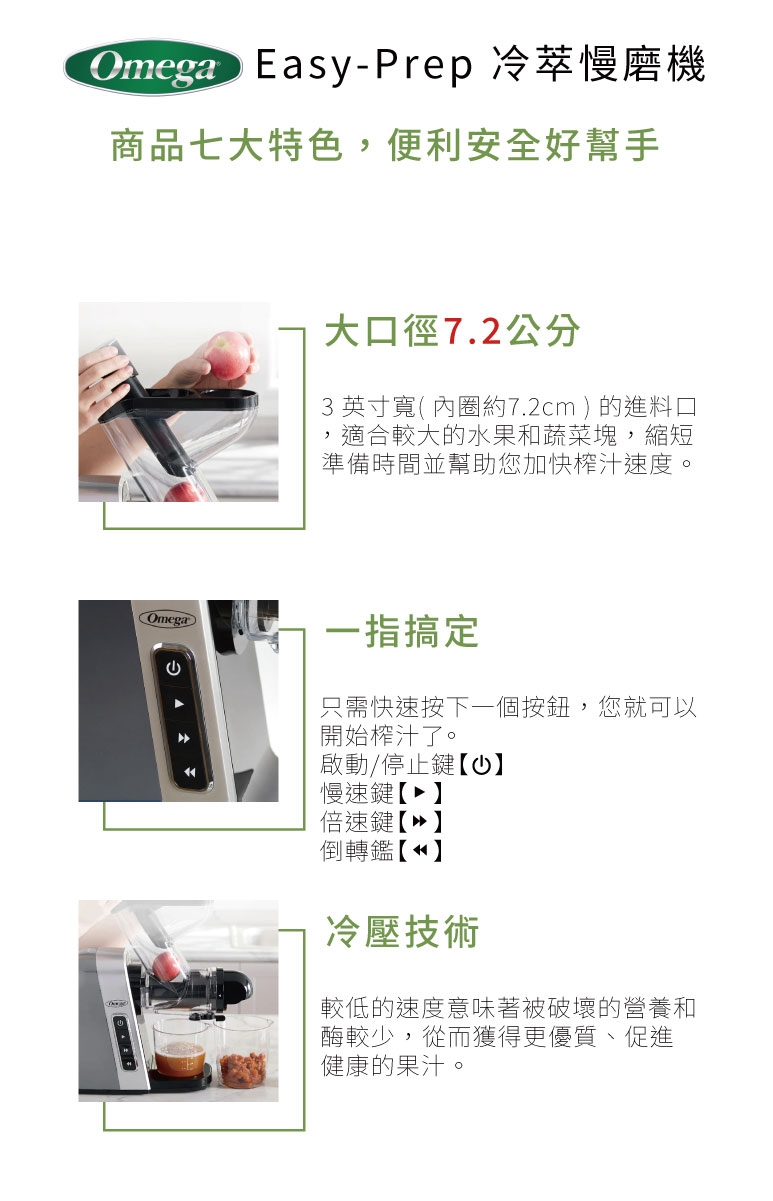 Omega Easy-Prep 冷萃慢磨機

商品七大特色，便利安全好幫手

大口徑7.2公分

3 英寸寬( 內圈約7.2cm ) 的進料口，適合較大的水果和蔬菜塊，縮短準備時間並幫助您加快榨汁速度。

Omega

一指搞定

只需快速按下一個按鈕，您就可以開始榨汁了。
啟動/停止鍵【⏻】
慢速鍵【▶】
倍速鍵【⏩】
倒轉鑑【⏪】

冷壓技術

較低的速度意味著被破壞的營養和酶較少，從而獲得更優質、促進健康的果汁。