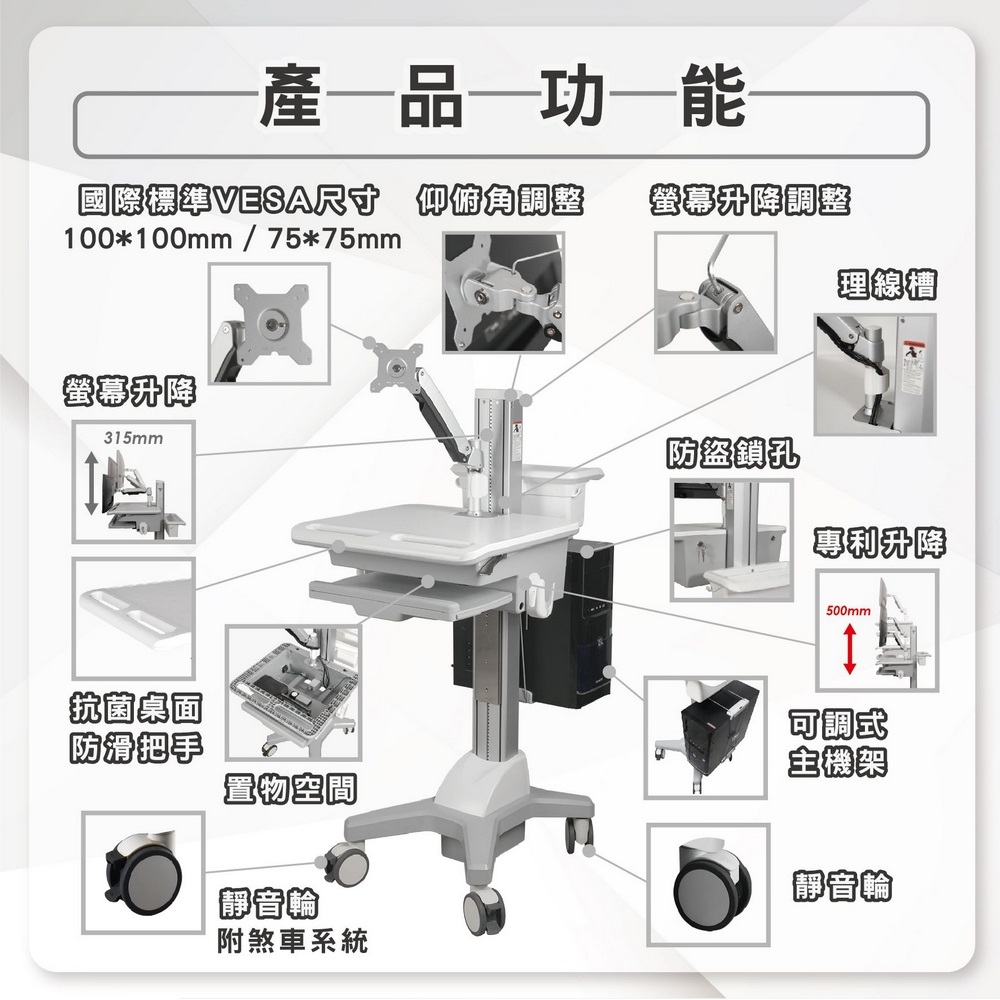 產品功能

國際標準VESA尺寸
100*100mm / 75*75mm

仰俯角調整

螢幕升降調整

理線槽

螢幕升降

315mm

防盜鎖孔

專利升降

500mm

抗菌桌面
防滑把手

置物空間

可調式
主機架

靜音輪
附煞車系統

靜音輪