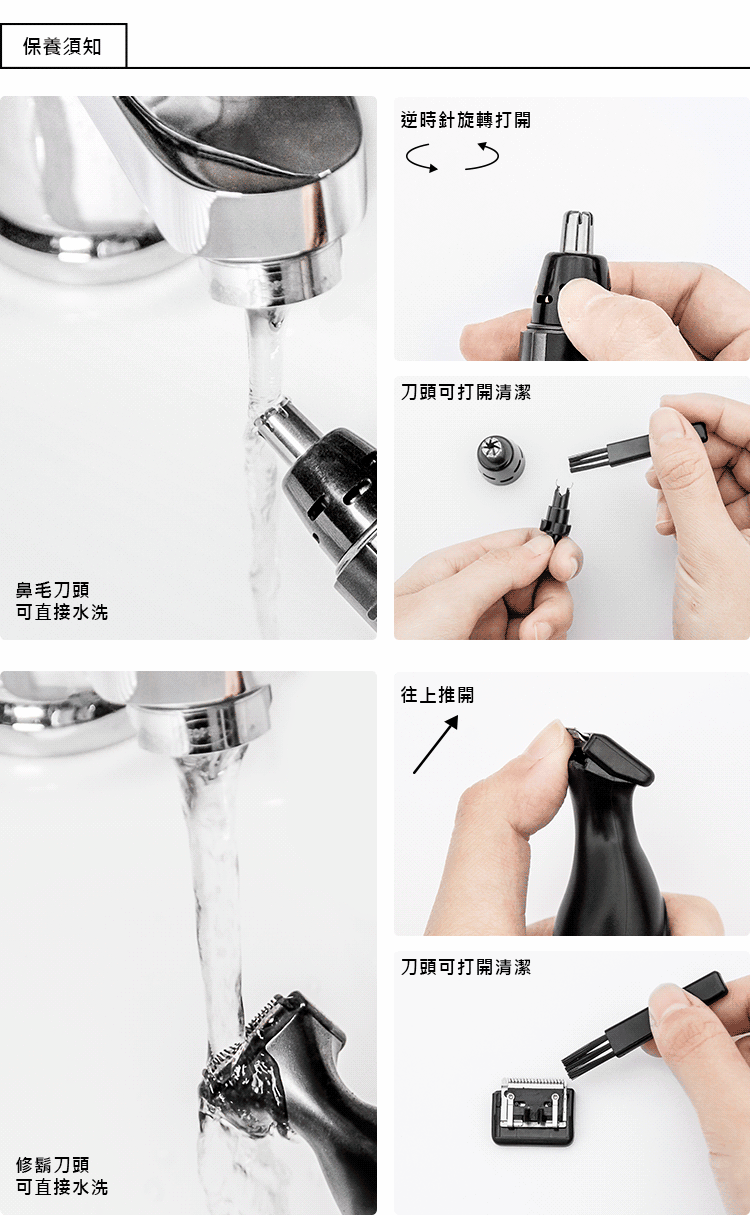 保養須知

鼻毛刀頭
可直接水洗

逆時針旋轉打開

刀頭可打開清潔

修鬍刀頭
可直接水洗

往上推開

刀頭可打開清潔