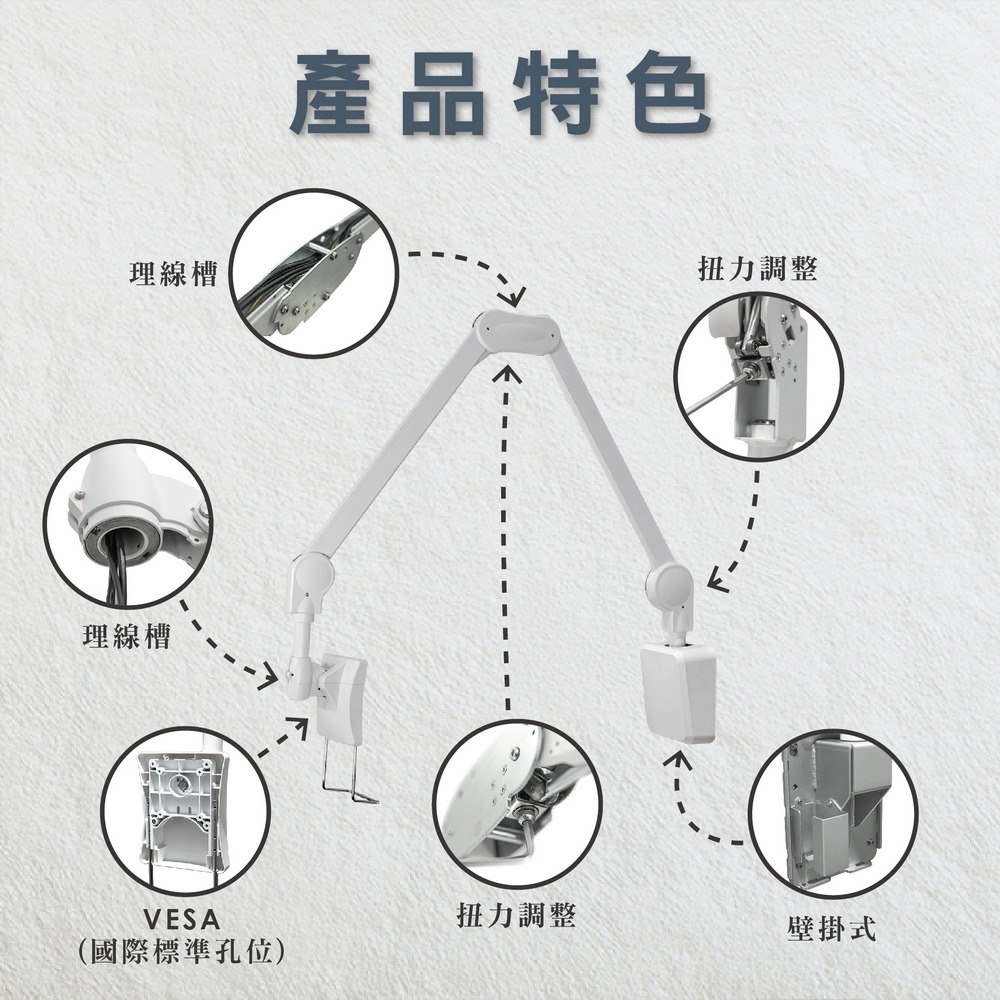 產品特色

理線槽

扭力調整

理線槽

VESA
(國際標準孔位)

扭力調整

壁掛式