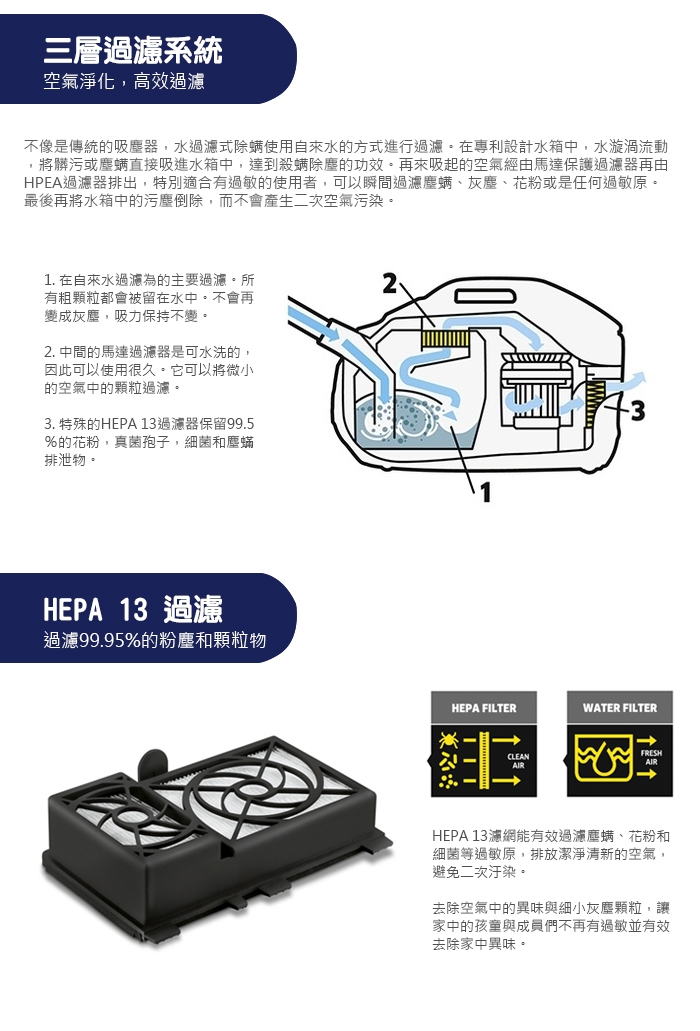 三層過濾系統
空氣淨化，高效過濾

不像是傳統的吸塵器，水過濾式除螨使用自來水的方式進行過濾。在專利設計水箱中，水漩渦流動，將髒污或塵螨直接吸進水箱中，達到殺螨除塵的功效。再來吸起的空氣經由馬達保護過濾器再由HPEA過濾器排出，特別適合有過敏的使用者，可以瞬間過濾塵螨、灰塵、花粉或是任何過敏原。最後再將水箱中的污塵倒除，而不會產生二次空氣污染。

1. 在自來水過濾為的主要過濾。所有粗顆粒都會被留在水中。不會再變成灰塵，吸力保持不變。

2. 中間的馬達過濾器是可水洗的，因此可以使用很久。它可以將微小的空氣中的顆粒過濾。

3. 特殊的HEPA 13過濾器保留99.5%的花粉，真菌孢子，細菌和塵蟎排泄物。

2
3
1

HEPA 13 過濾
過濾99.95%的粉塵和顆粒物

HEPA FILTER
CLEAN AIR
WATER FILTER
FRESH AIR

HEPA 13濾網能有效過濾塵螨、花粉和細菌等過敏原，排放潔淨清新的空氣，避免二次汙染。

去除空氣中的異味與細小灰塵顆粒，讓家中的孩童與成員們不再有過敏並有效去除家中異味。