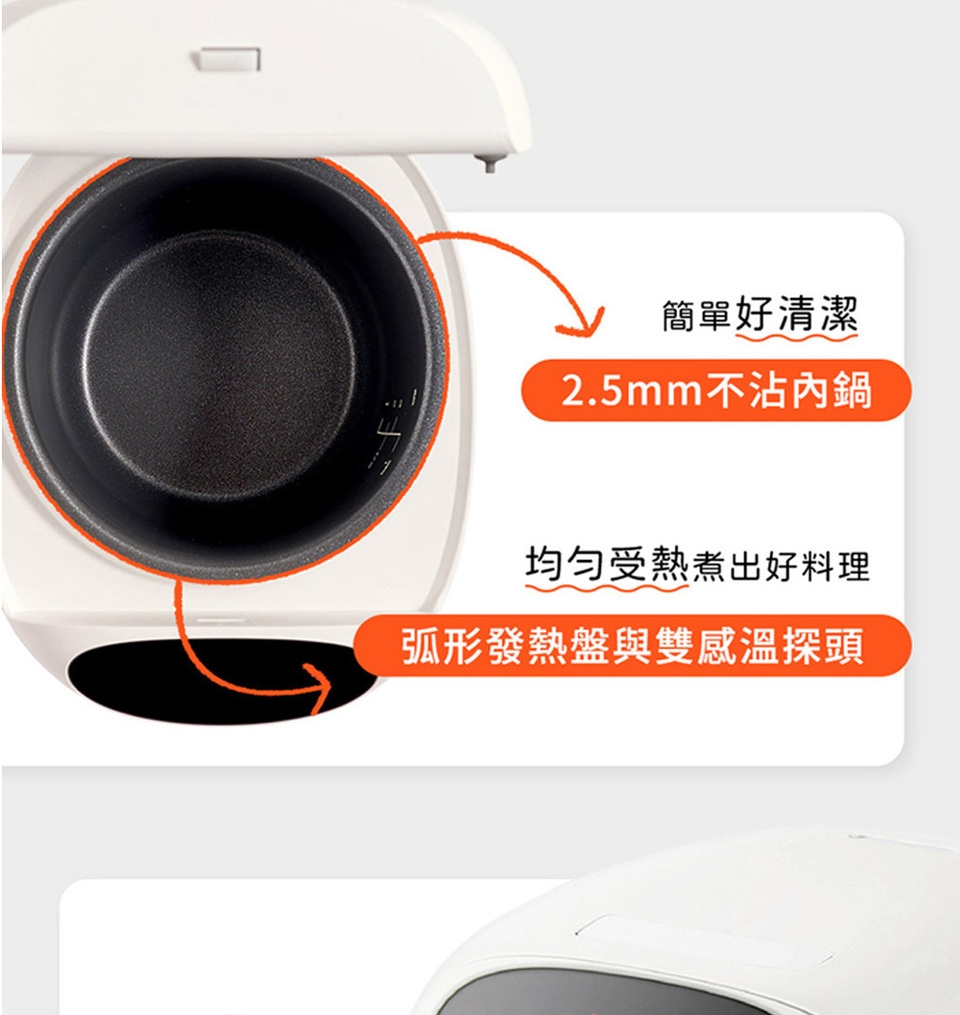 簡單好清潔

2.5mm不沾內鍋

均勻受熱煮出好料理

弧形發熱盤與雙感溫探頭