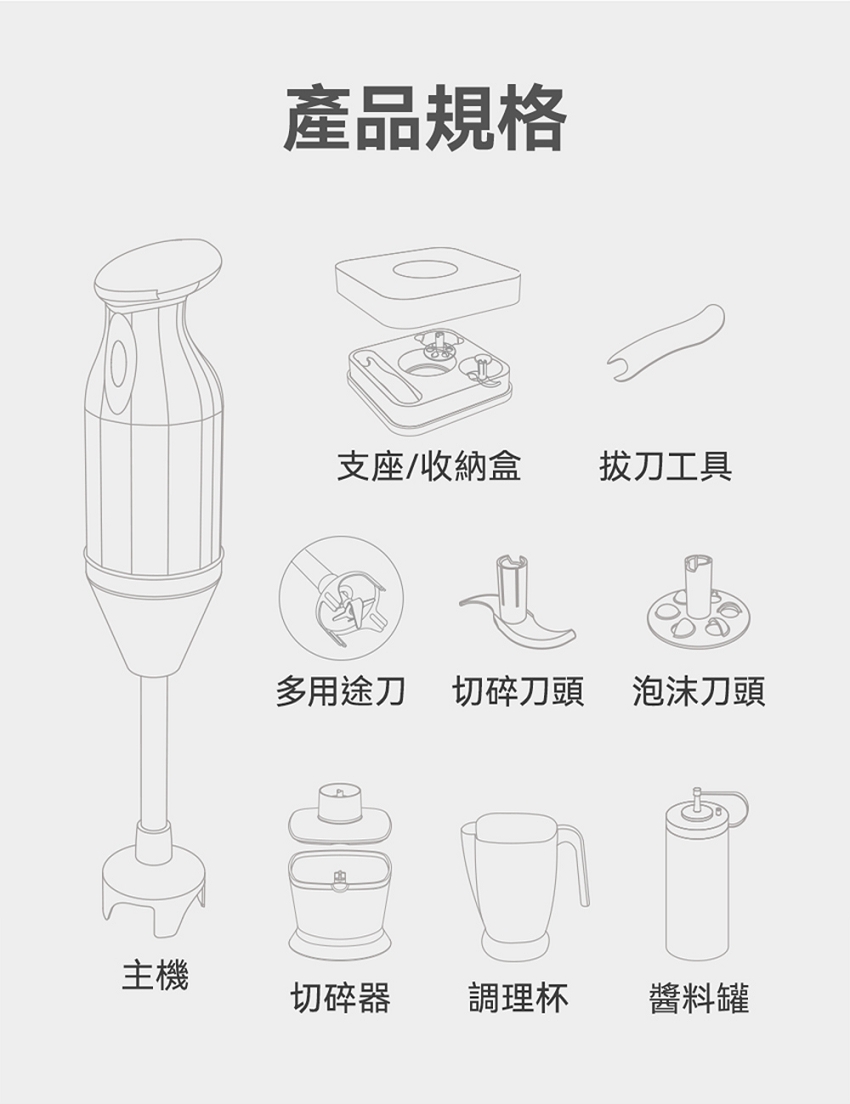 產品規格

支座/收納盒

拔刀工具

多用途刀

切碎刀頭

泡沫刀頭

主機

切碎器

調理杯

醬料罐