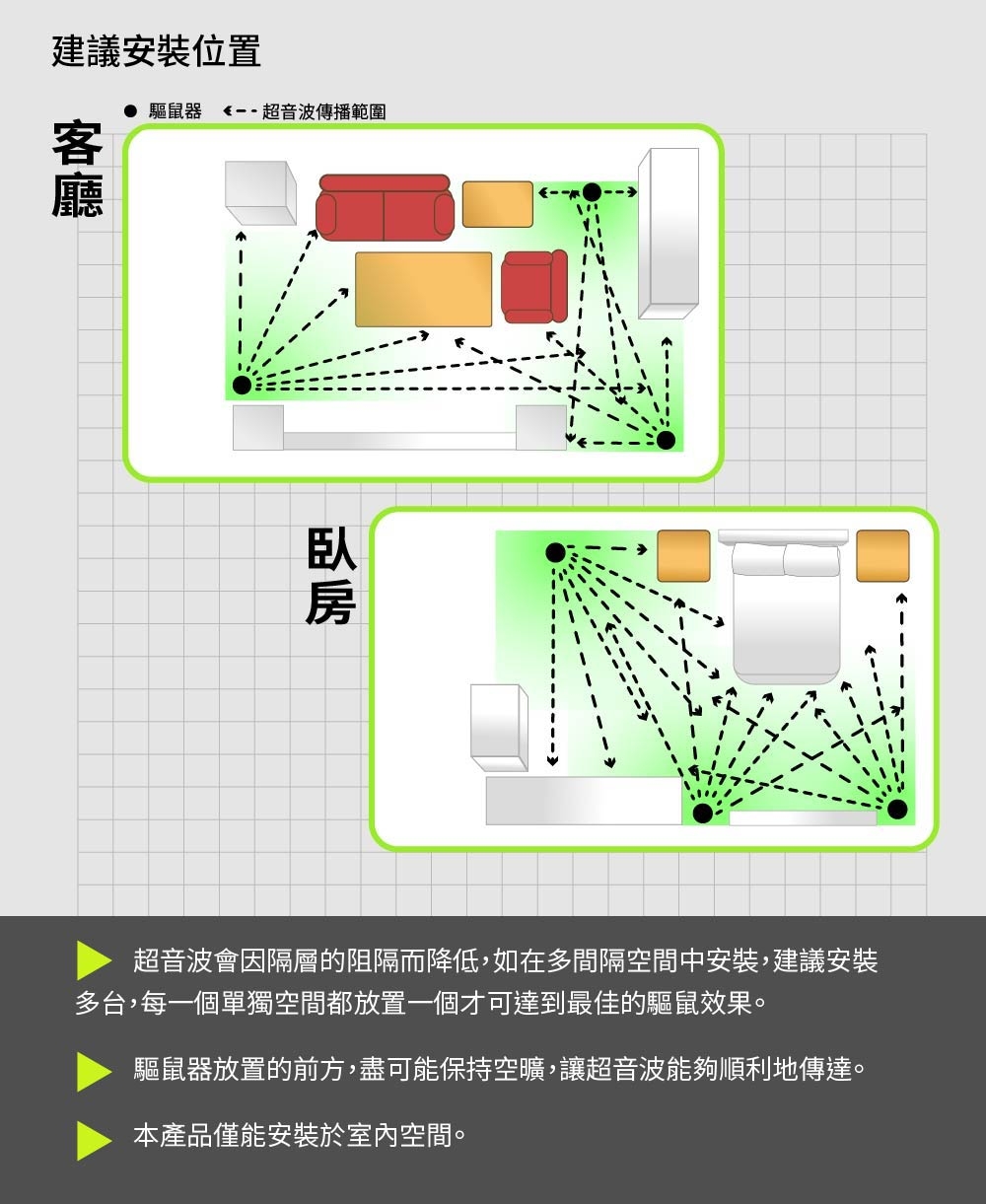 建議安裝位置

● 驅鼠器 ←-- 超音波傳播範圍

客廳

臥房

超音波會因隔層的阻隔而降低，如在多間隔空間中安裝，建議安裝多台，每一個單獨空間都放置一個才可達到最佳的驅鼠效果。

驅鼠器放置的前方，盡可能保持空曠，讓超音波能夠順利地傳達。

本產品僅能安裝於室內空間。