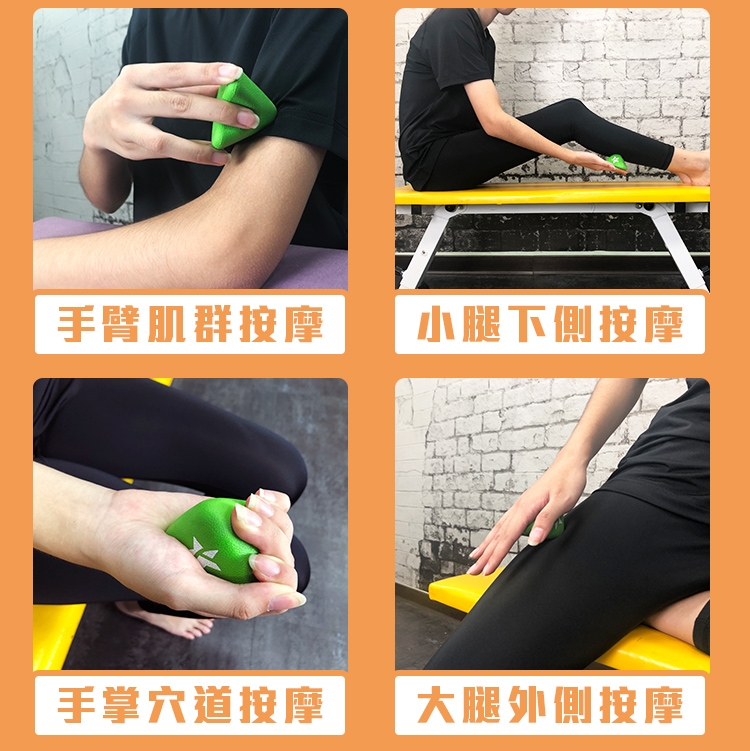 手臂肌群按摩

小腿下側按摩

手掌穴道按摩

大腿外側按摩