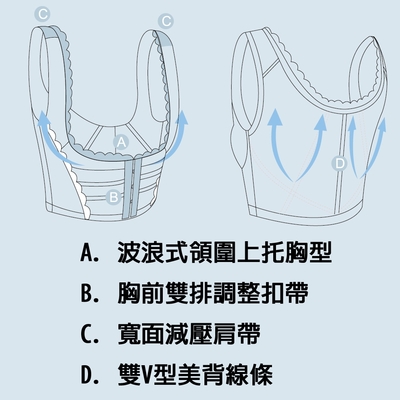 C
C
A
B
D

A. 波浪式領圍上托胸型

B. 胸前雙排調整扣帶

C. 寬面減壓肩帶

D. 雙V型美背線條