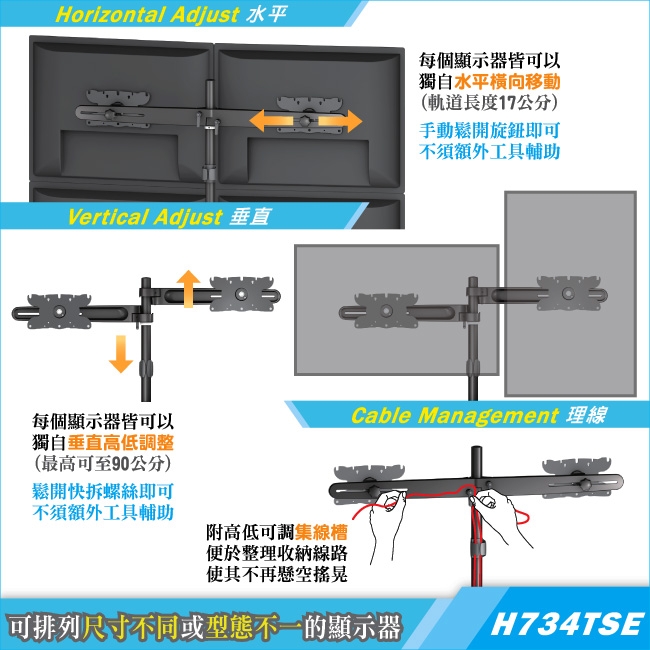 Horizontal Adjust 水平

每個顯示器皆可以
獨自水平橫向移動
(軌道長度17公分)

手動鬆開旋鈕即可
不須額外工具輔助

Vertical Adjust 垂直

每個顯示器皆可以
獨自垂直高低調整
(最高可至90公分)

鬆開快拆螺絲即可
不須額外工具輔助

Cable Management 理線

附高低可調集線槽
便於整理收納線路
使其不再懸空搖晃

可排列尺寸不同或型態不一的顯示器

H734TSE