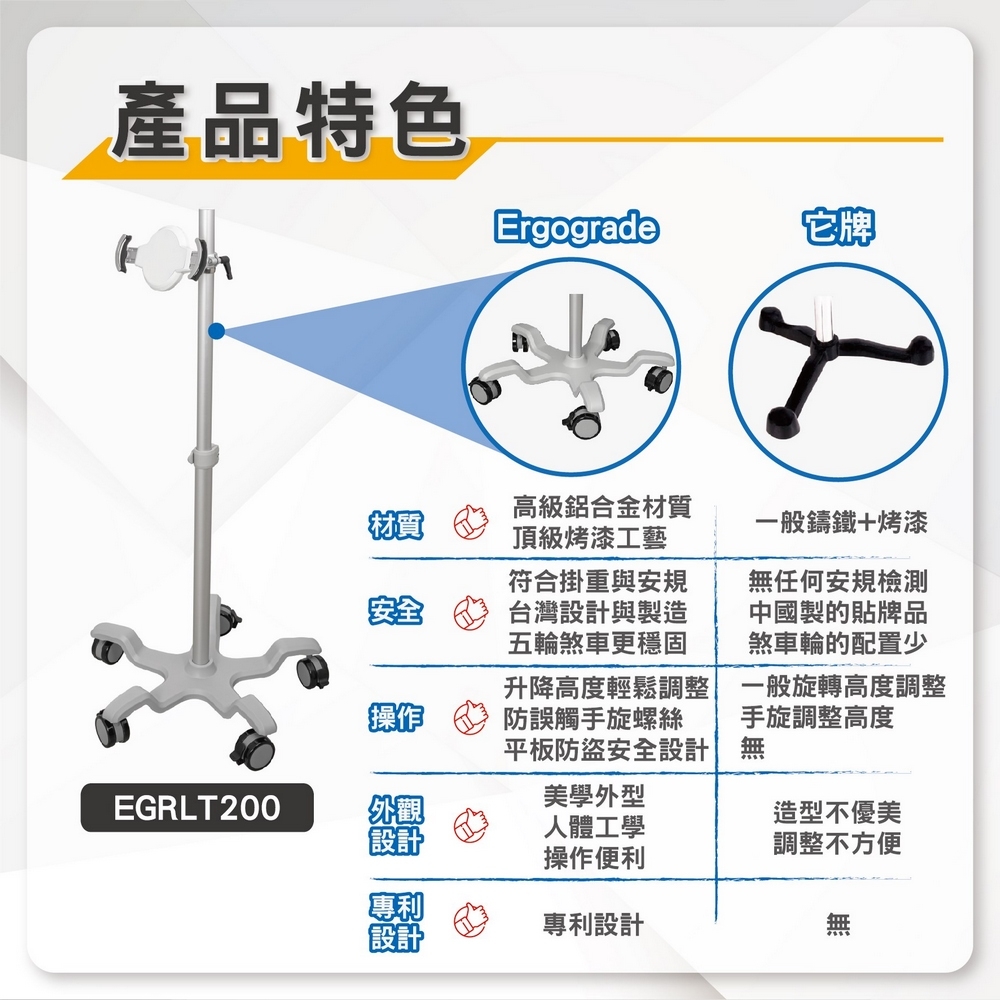 產品特色

EGRLT200

| | Ergograde | 它牌 |
|---|---|---|
| 材質 | 高級鋁合金材質 頂級烤漆工藝 | 一般鑄鐵+烤漆 |
| 安全 | 符合掛重與安規 台灣設計與製造 五輪煞車更穩固 | 無任何安規檢測 中國製的貼牌品 煞車輪的配置少 |
| 操作 | 升降高度輕鬆調整 防誤觸手旋螺絲 平板防盜安全設計 | 一般旋轉高度調整 手旋調整高度 無 |
| 外觀設計 | 美學外型 人體工學 操作便利 | 造型不優美 調整不方便 |
| 專利設計 | 專利設計 | 無 |