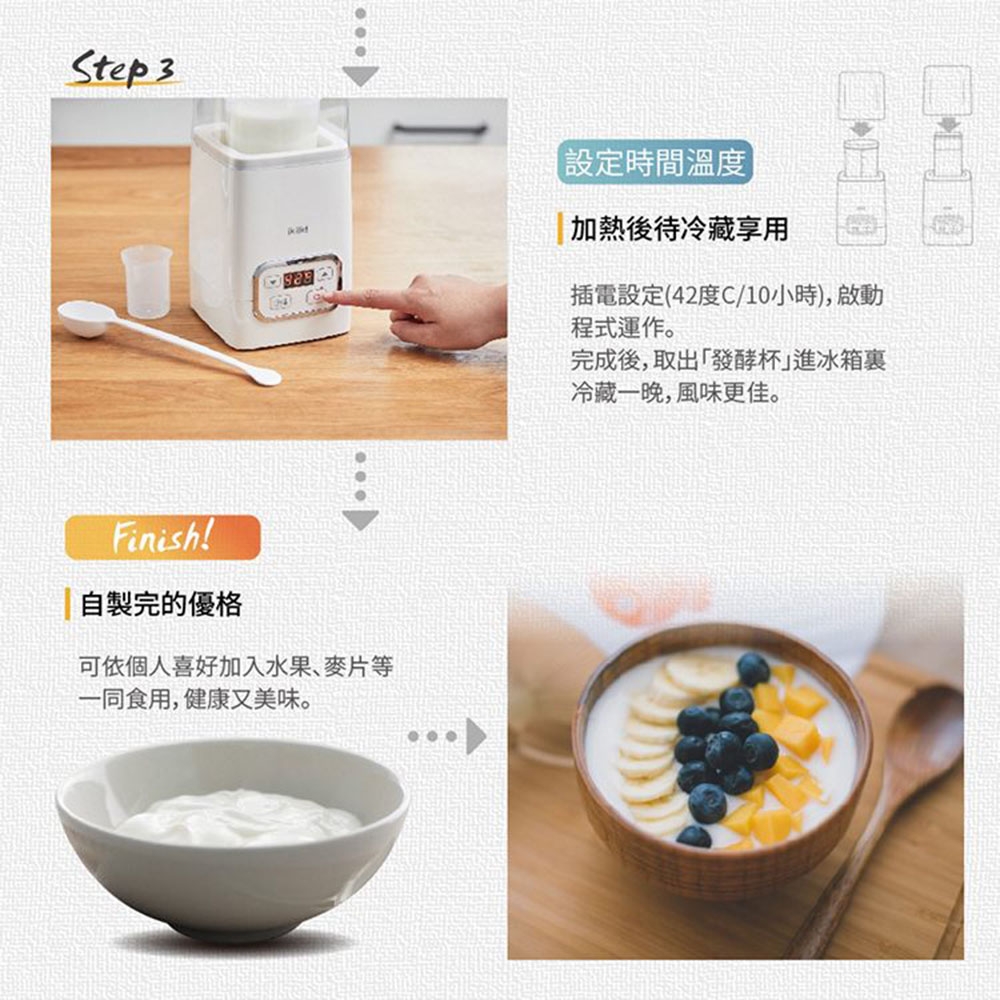 Step 3

設定時間溫度

加熱後待冷藏享用

插電設定(42度C/10小時),啟動程式運作。
完成後,取出「發酵杯」進冰箱裏冷藏一晚,風味更佳。

Finish!

自製完的優格

可依個人喜好加入水果、麥片等一同食用,健康又美味。